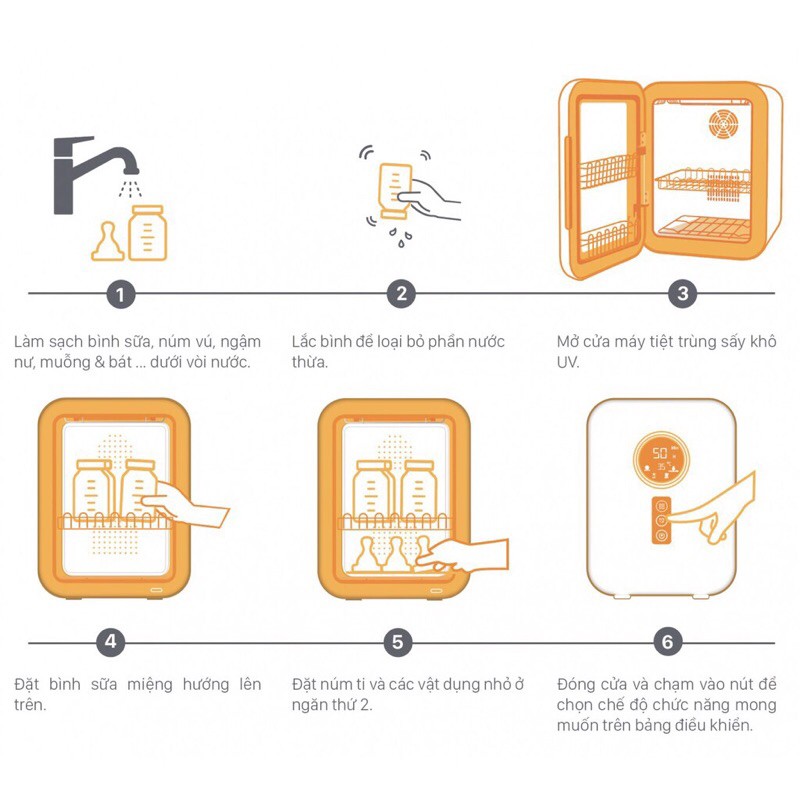 1

Làm sạch bình sữa, núm vú, ngậm nư, muỗng & bát ... dưới vòi nước.

2

Lắc bình để loại bỏ phần nước thừa.

3

Mở cửa máy tiệt trùng sấy khô UV.

50

35

4

Đặt bình sữa miệng hướng lên trên.

5

Đặt núm ti và các vật dụng nhỏ ở ngăn thứ 2.

6

Đóng cửa và chạm vào nút để chọn chế độ chức năng mong muốn trên bảng điều khiển.