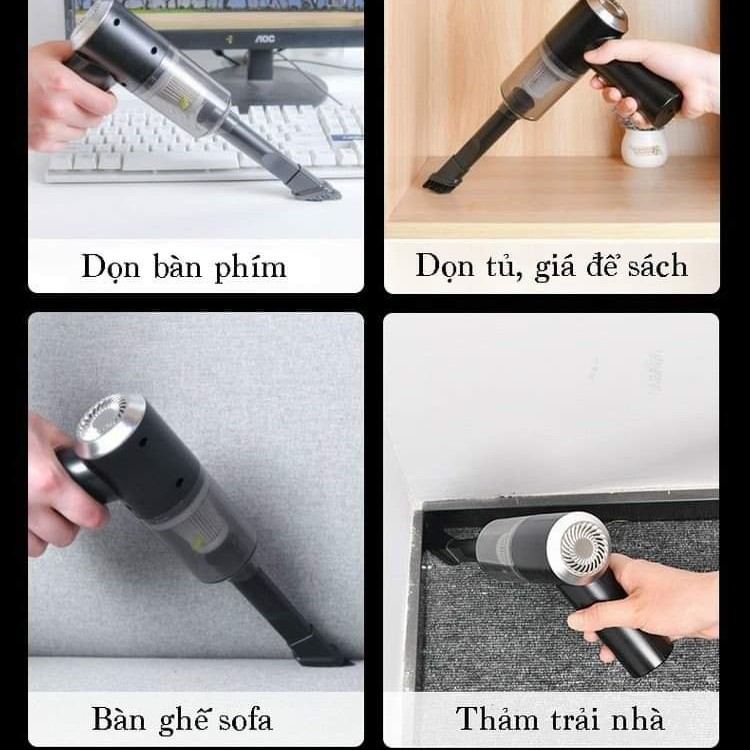 AOC

Dọn bàn phím

Dọn tủ, giá để sách

Bàn ghế sofa

Thảm trải nhà