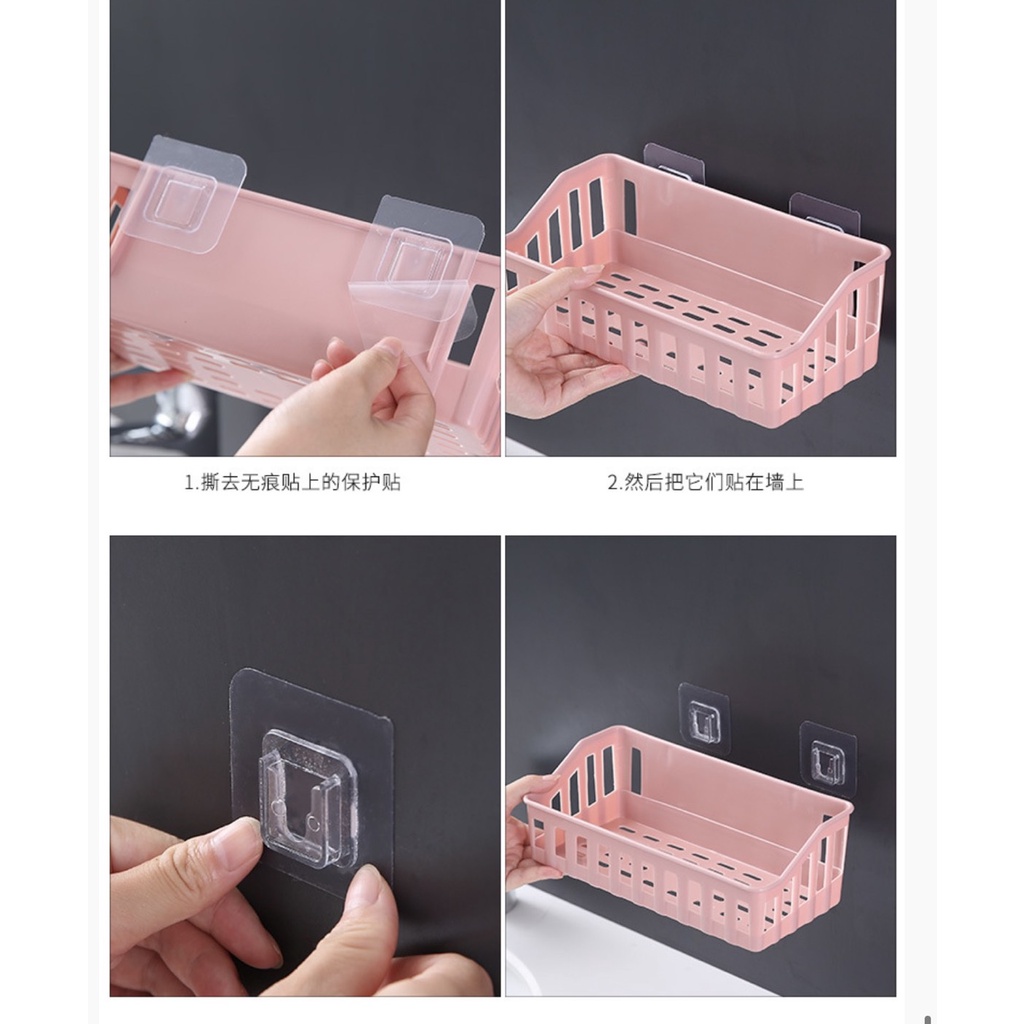 1.撕去无痕贴上的保护贴

2.然后把它们贴在墙上