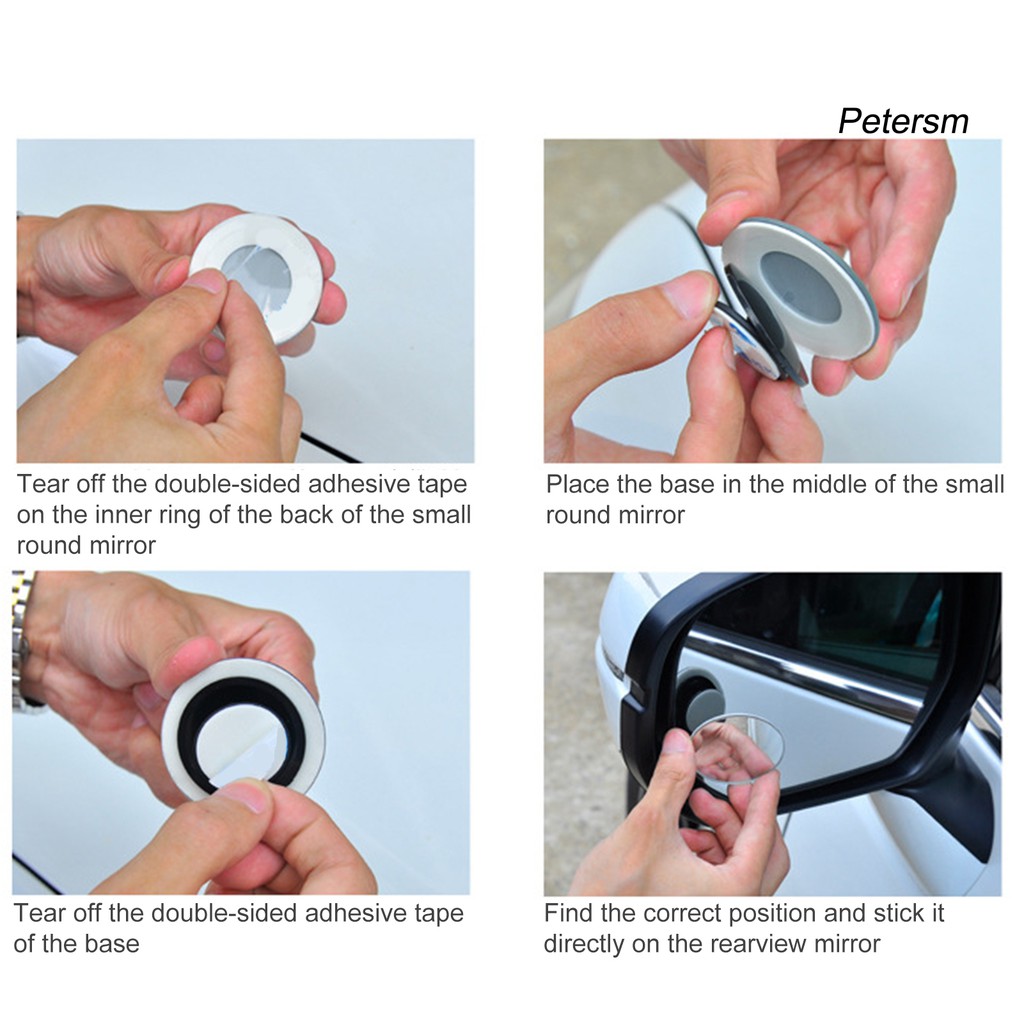 Petersm

Tear off the double-sided adhesive tape on the inner ring of the back of the small round mirror

Place the base in the middle of the small round mirror

Tear off the double-sided adhesive tape of the base

Find the correct position and stick it directly on the rearview mirror