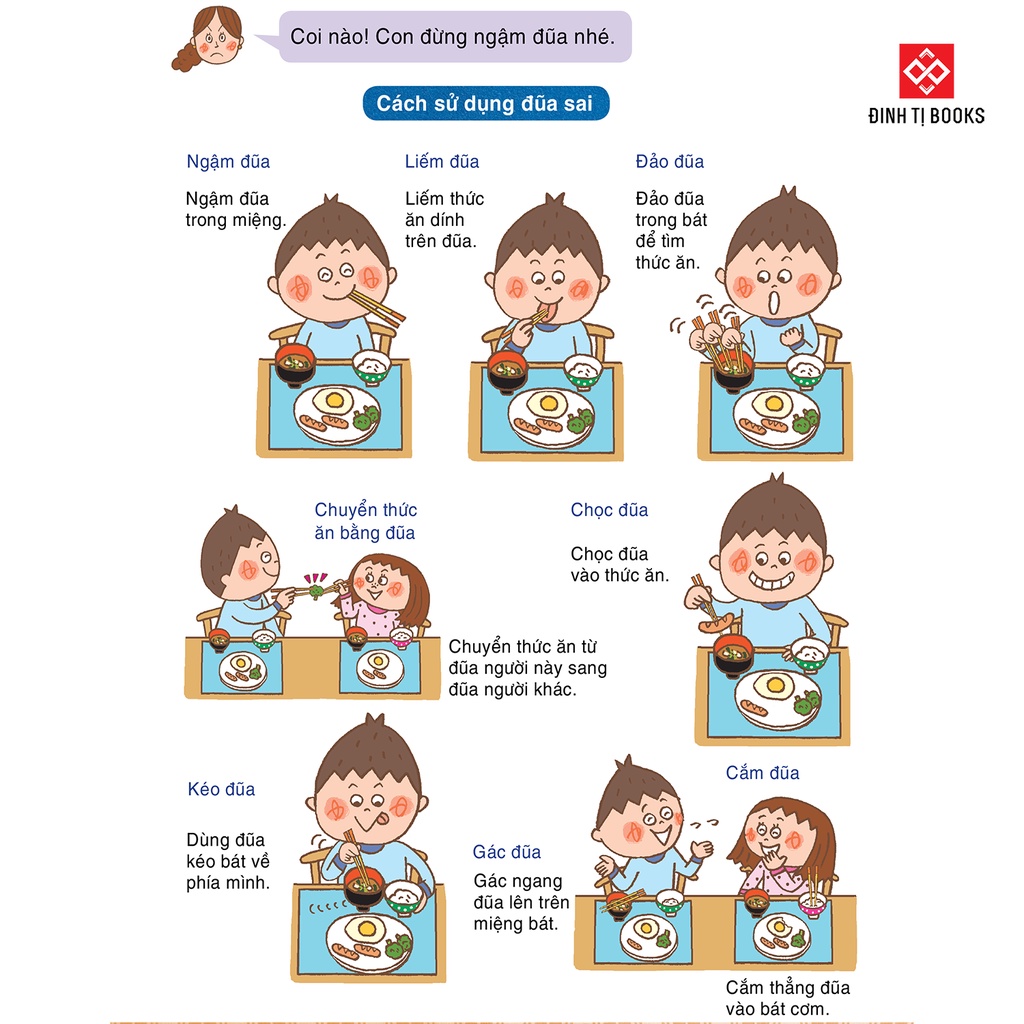 Coi nào! Con đừng ngậm đũa nhé.

ĐINH TỊ BOOKS

Cách sử dụng đũa sai

Ngậm đũa

Ngậm đũa trong miệng.

Liếm đũa

Liếm thức ăn dính trên đũa.

Đảo đũa

Đảo đũa trong bát để tìm thức ăn.

Chuyển thức ăn bằng đũa

Chuyển thức ăn từ đũa người này sang đũa người khác.

Chọc đũa

Chọc đũa vào thức ăn.

Kéo đũa

Dùng đũa kéo bát về phía mình.

Gác đũa

Gác ngang đũa lên trên miệng bát.

Cắm đũa

Cắm thẳng đũa vào bát cơm.