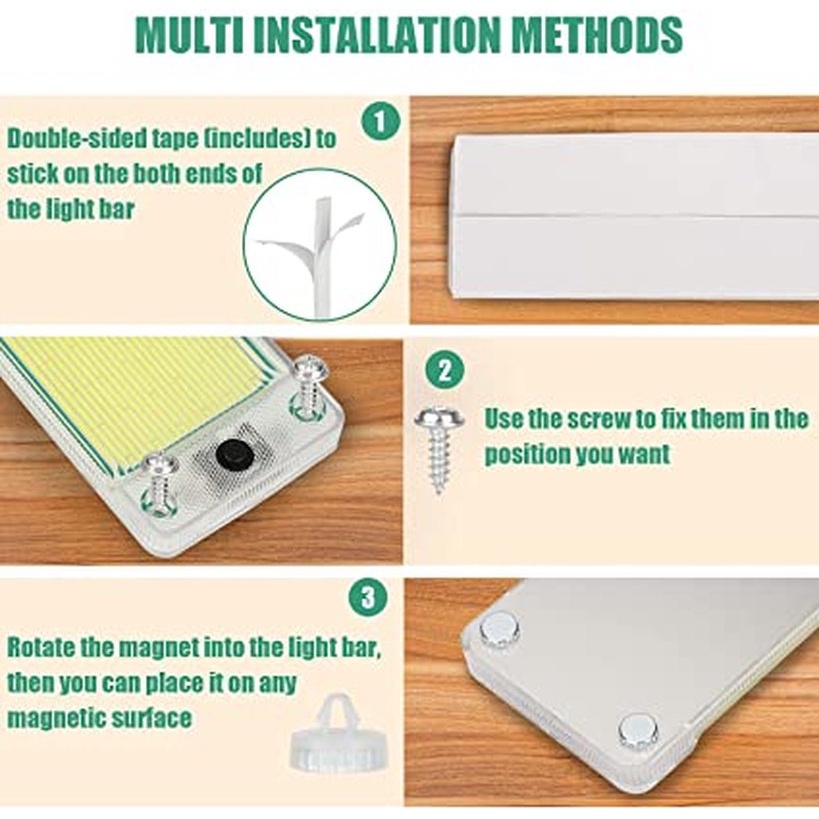 MULTI INSTALLATION METHODS

1

Double-sided tape (includes) to stick on the both ends of the light bar

2

Use the screw to fix them in the position you want

3

Rotate the magnet into the light bar, then you can place it on any magnetic surface