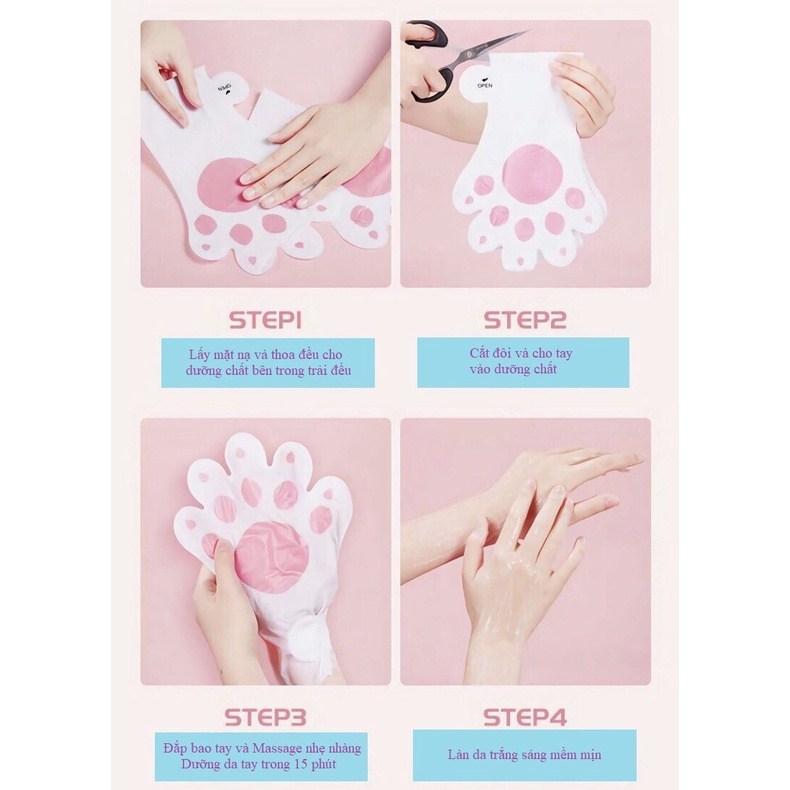 OPEN

OPEN

STEP1

Lấy mặt nạ và thoa đều cho dưỡng chất bên trong trải đều

STEP2

Cắt đôi và cho tay vào dưỡng chất

STEP3

Đắp bao tay và Massage nhẹ nhàng Dưỡng da tay trong 15 phút

STEP4

Làn da trắng sáng mềm mịn