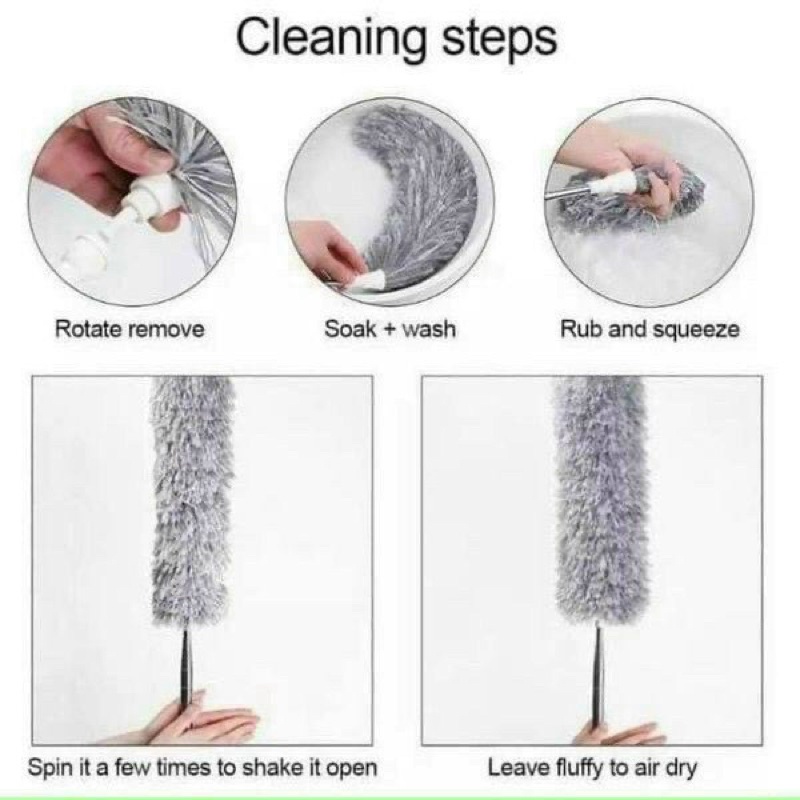 Cleaning steps

Rotate remove

Soak + wash

Rub and squeeze

Spin it a few times to shake it open

Leave fluffy to air dry