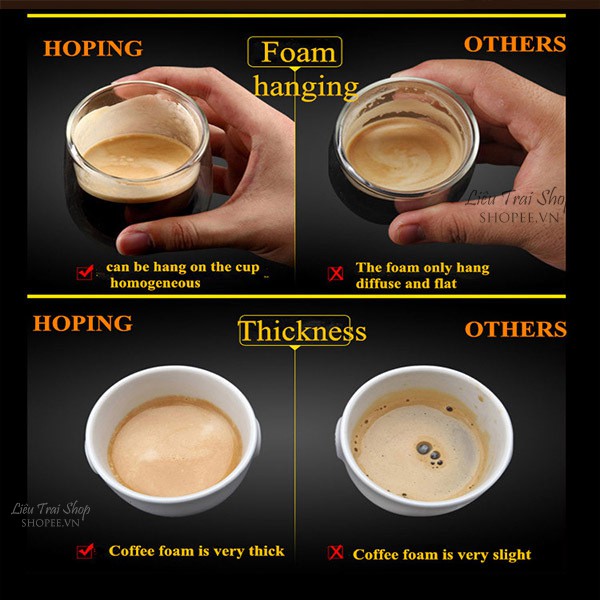 HOPING

Foam hanging

OTHERS

Liêu Trai Shop
SHOPEE.VN

can be hang on the cup homogeneous

The foam only hang diffuse and flat

HOPING

Thickness

OTHERS

Liêu Trai Shop
SHOPEE.VN

Coffee foam is very thick

Coffee foam is very slight