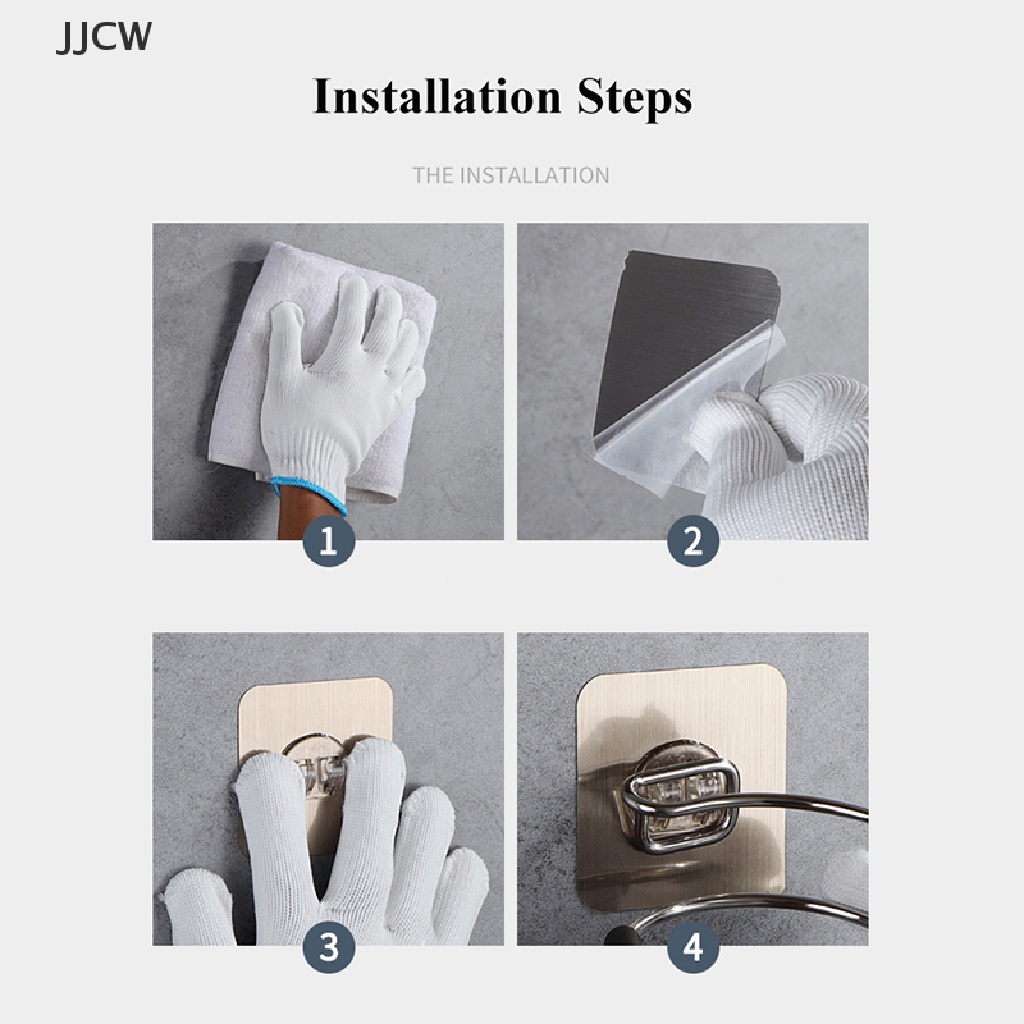 JJCW

Installation Steps

THE INSTALLATION

1

2

3

4