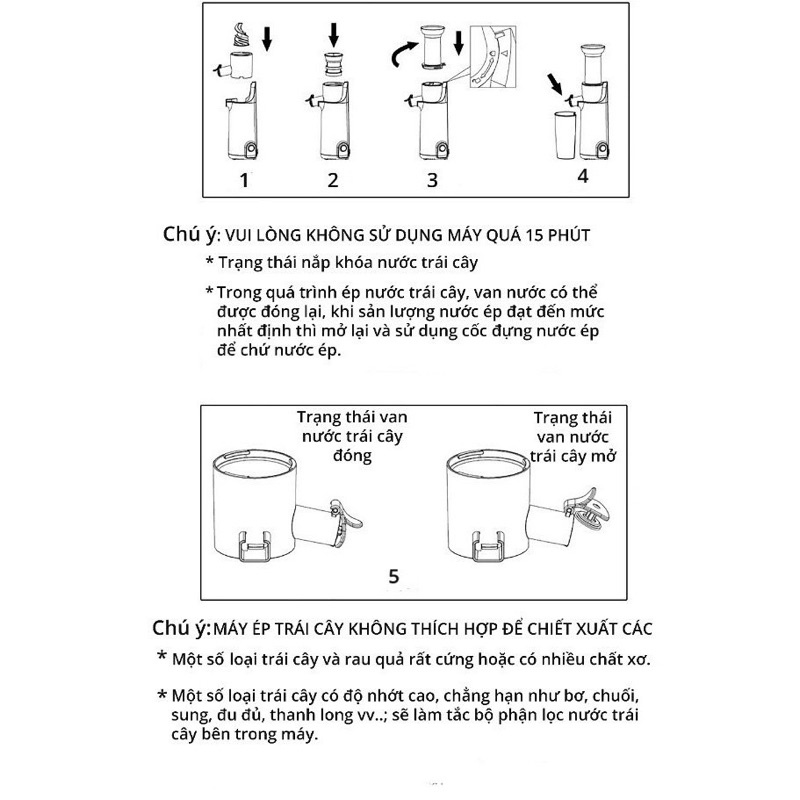 1

2

3

4

Chú ý: VUI LÒNG KHÔNG SỬ DỤNG MÁY QUÁ 15 PHÚT

* Trạng thái nắp khóa nước trái cây

* Trong quá trình ép nước trái cây, van nước có thể được đóng lại, khi sản lượng nước ép đạt đến mức nhất định thì mở lại và sử dụng cốc đựng nước ép để chứ nước ép.

Trạng thái van nước trái cây đóng

Trạng thái van nước trái cây mở

5

Chú ý: MÁY ÉP TRÁI CÂY KHÔNG THÍCH HỢP ĐỂ CHIẾT XUẤT CÁC

* Một số loại trái cây và rau quả rất cứng hoặc có nhiều chất xơ.

* Một số loại trái cây có độ nhớt cao, chẳng hạn như bơ, chuối, sung, đu đủ, thanh long vv..; sẽ làm tắc bộ phận lọc nước trái cây bên trong máy.