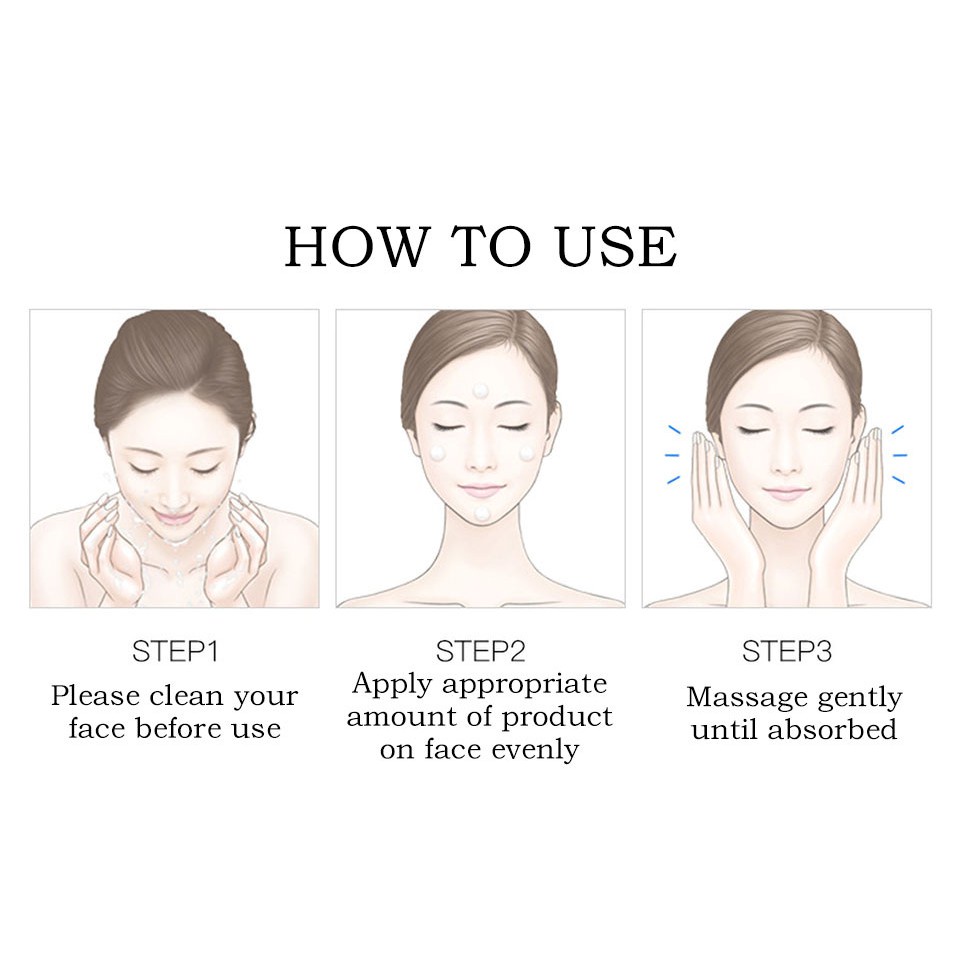 HOW TO USE

STEP1
Please clean your face before use

STEP2
Apply appropriate amount of product on face evenly

STEP3
Massage gently until absorbed