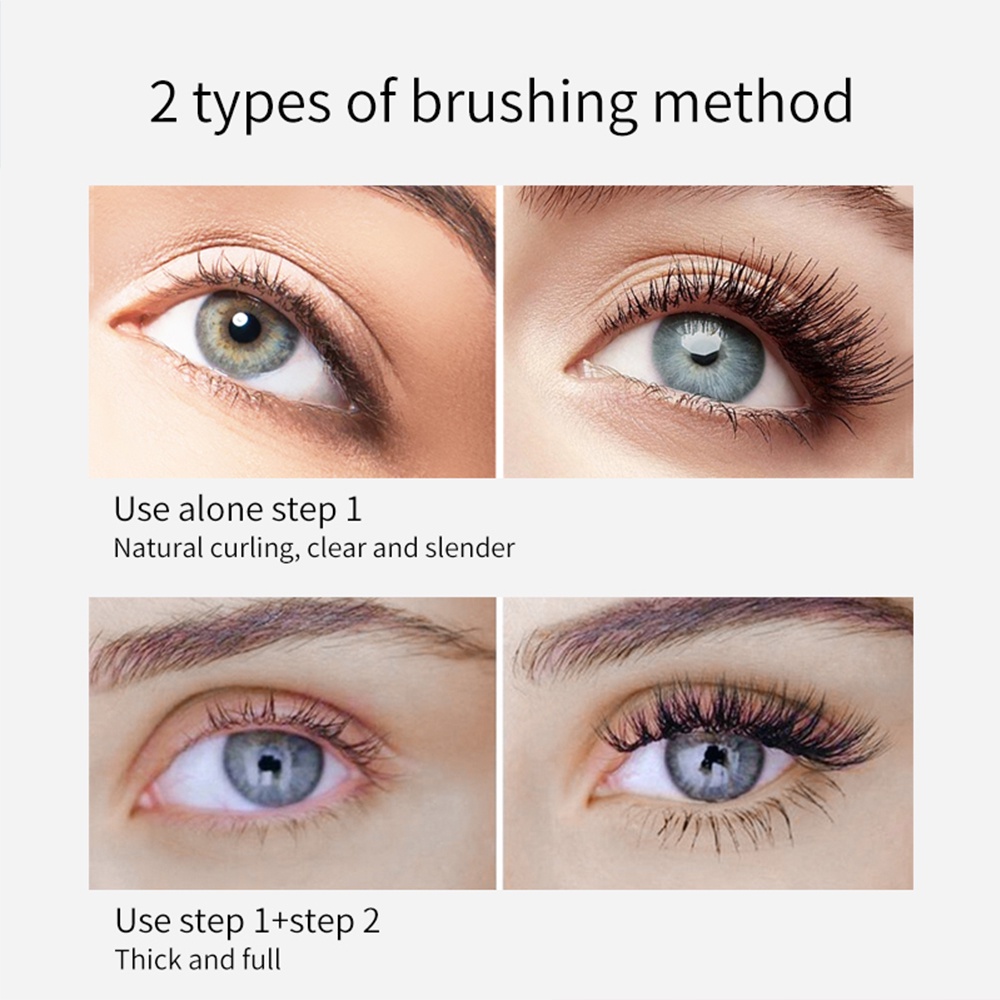 2 types of brushing method

Use alone step 1
Natural curling, clear and slender

Use step 1+step 2
Thick and full