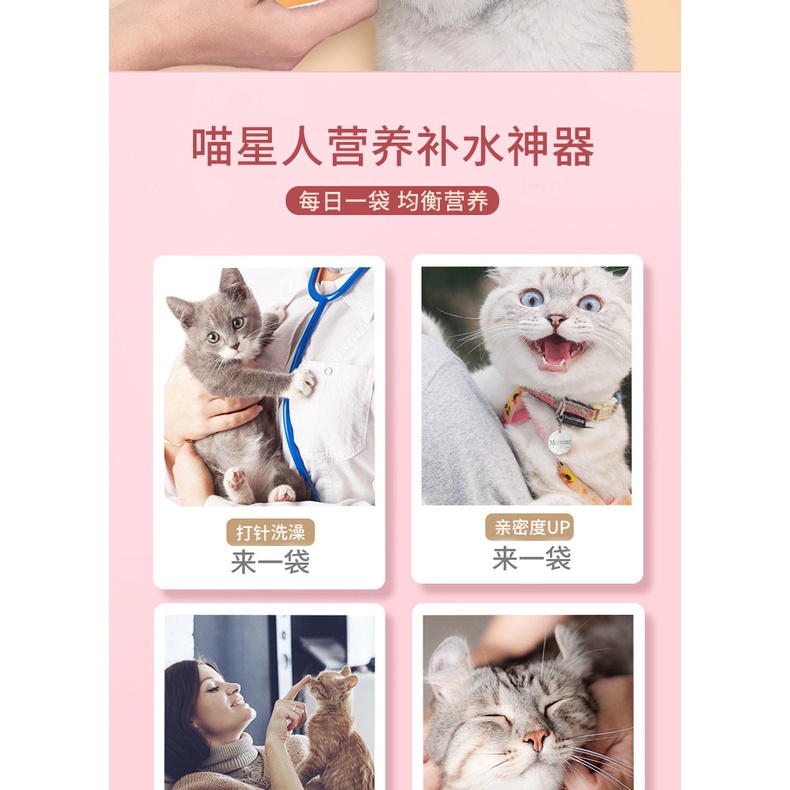 喵星人营养补水神器

每日一袋 均衡营养

打针洗澡
来一袋

亲密度UP
来一袋