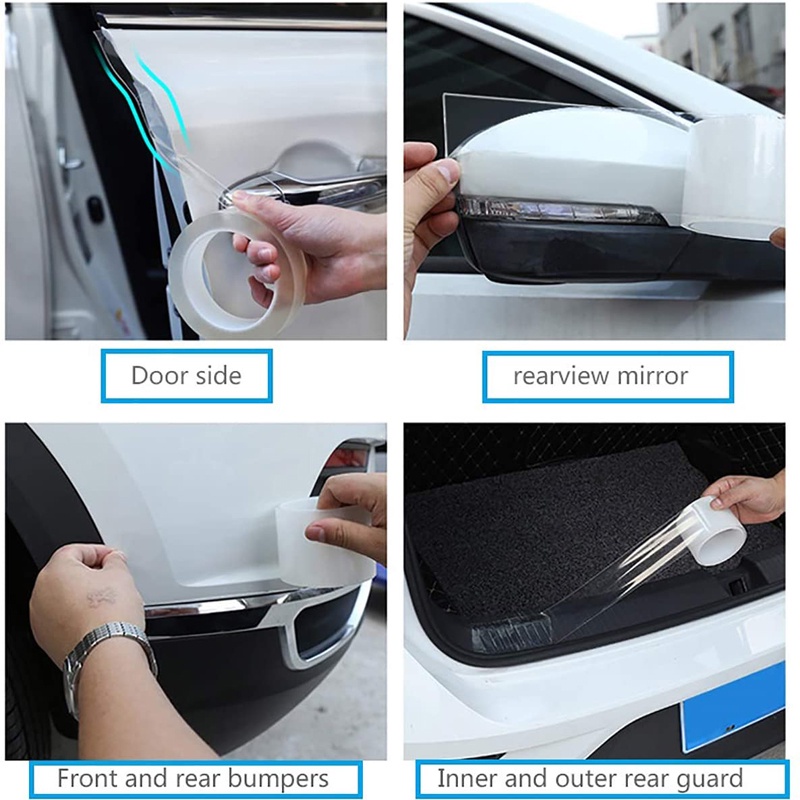 Door side

rearview mirror

Front and rear bumpers

Inner and outer rear guard