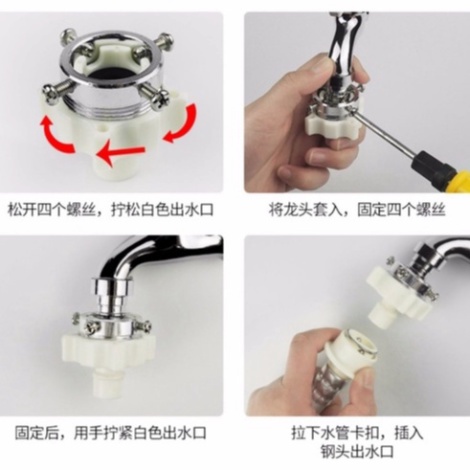 松开四个螺丝，拧松白色出水口

将龙头套入，固定四个螺丝

固定后，用手拧紧白色出水口

拉下水管卡扣，插入钢头出水口