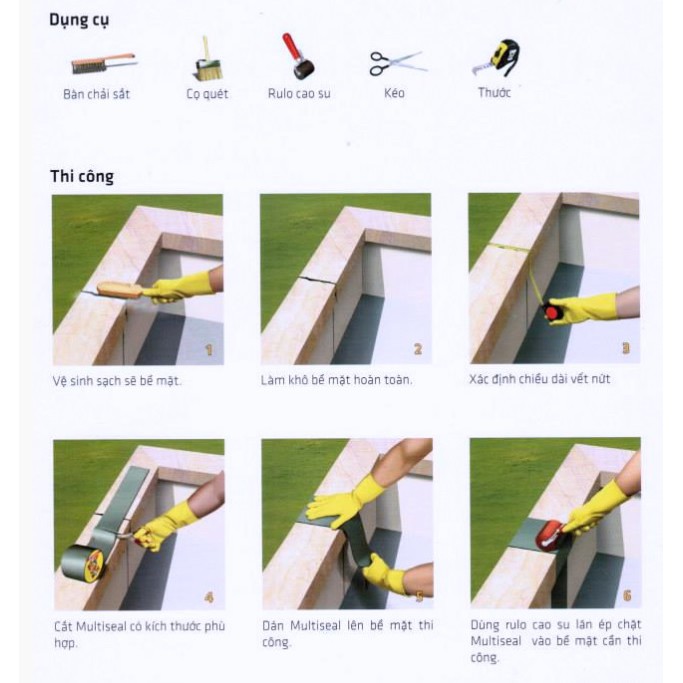 Dụng cụ

Bàn chải sắt

Cọ quét

Rulo cao su

Kéo

Thước

Thi công

1

Vệ sinh sạch sẽ bề mặt.

2

Làm khô bề mặt hoàn toàn.

3

Xác định chiều dài vết nứt

4

Cắt Multiseal có kích thước phù hợp.

5

Dán Multiseal lên bề mặt thi công.

6

Dùng rulo cao su lăn ép chặt Multiseal vào bề mặt cần thi công.