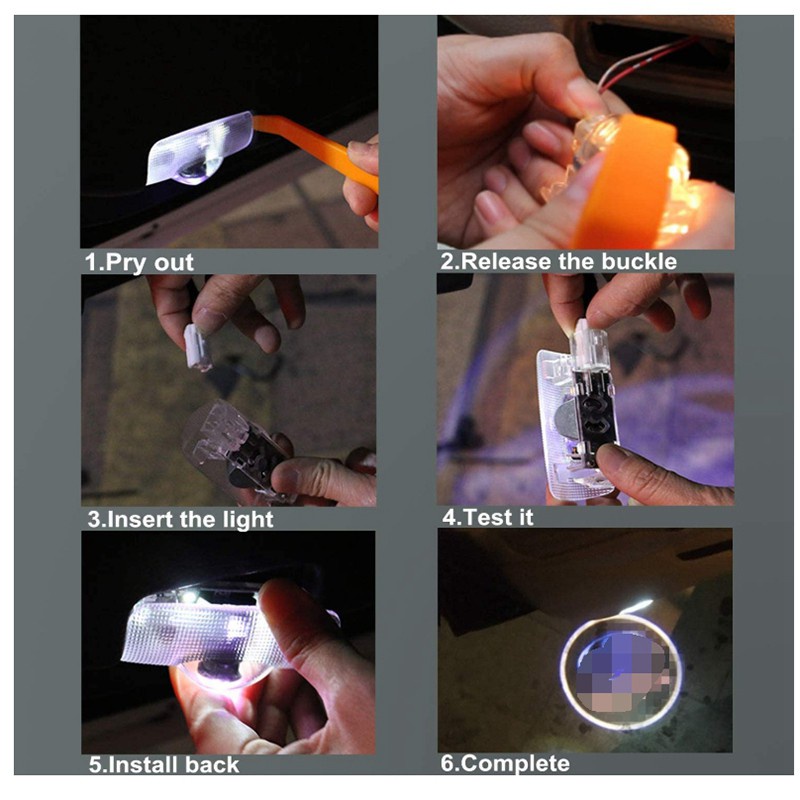 1.Pry out

2.Release the buckle

3.Insert the light

4.Test it

5.Install back

6.Complete