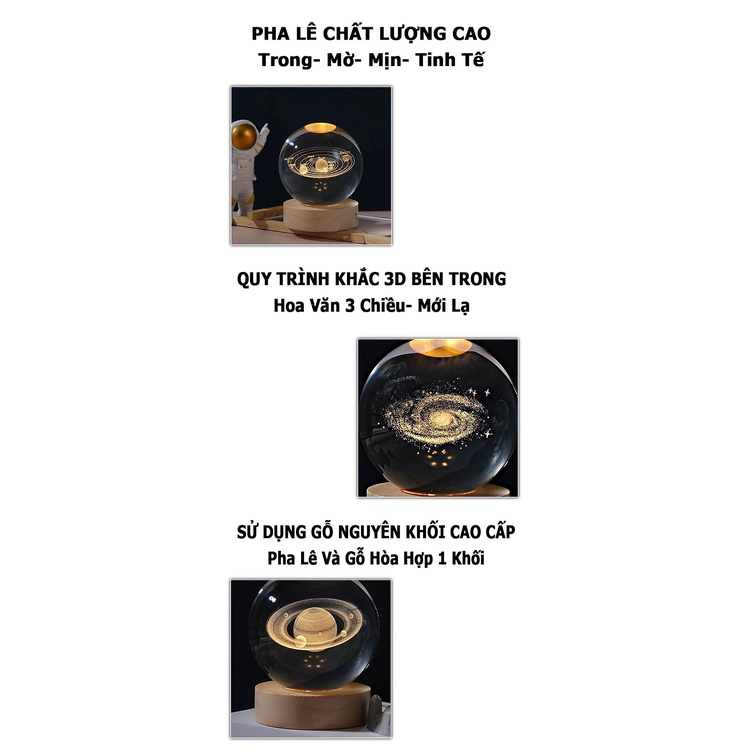 PHA LÊ CHẤT LƯỢNG CAO
Trong- Mờ- Mịn- Tinh Tế

QUY TRÌNH KHẮC 3D BÊN TRONG
Hoa Văn 3 Chiều- Mới Lạ

SỬ DỤNG GỖ NGUYÊN KHỐI CAO CẤP
Pha Lê Và Gỗ Hòa Hợp 1 Khối