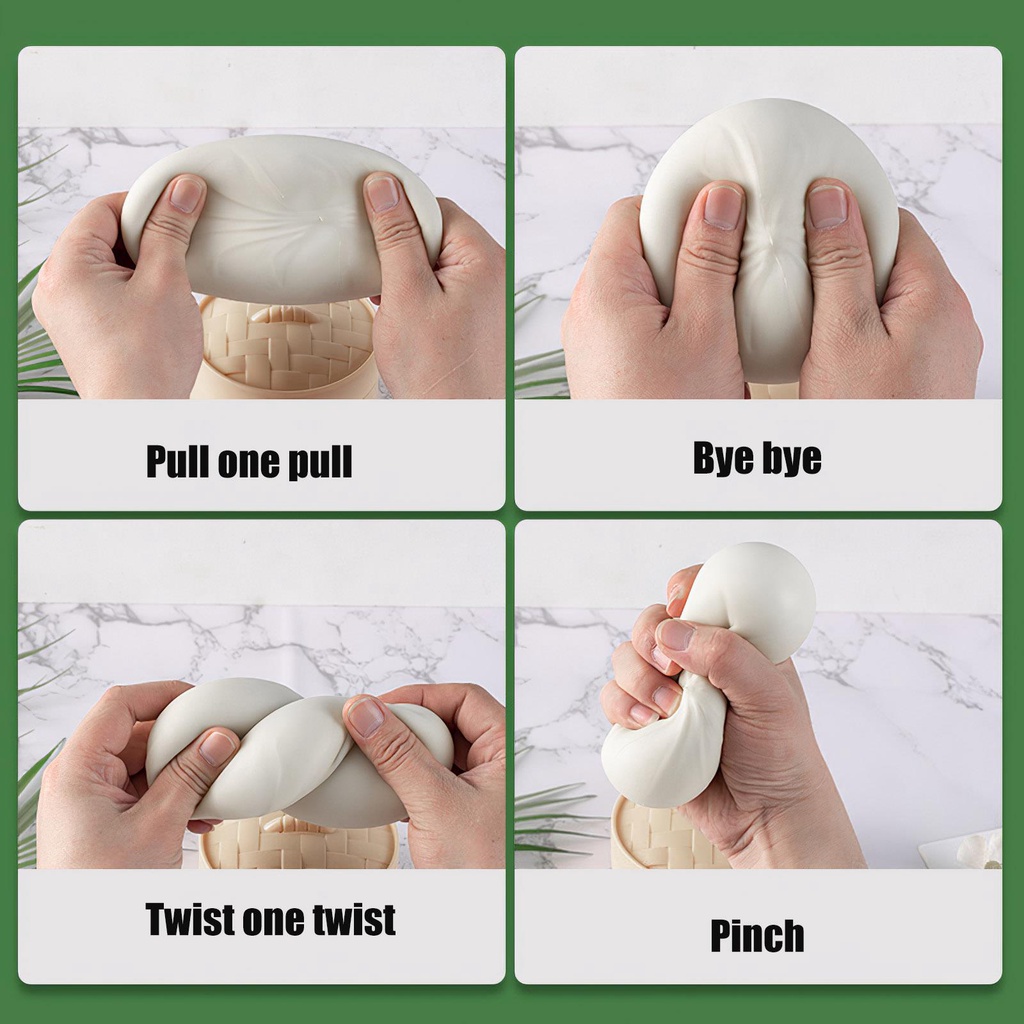 Pull one pull

Bye bye

Twist one twist

Pinch