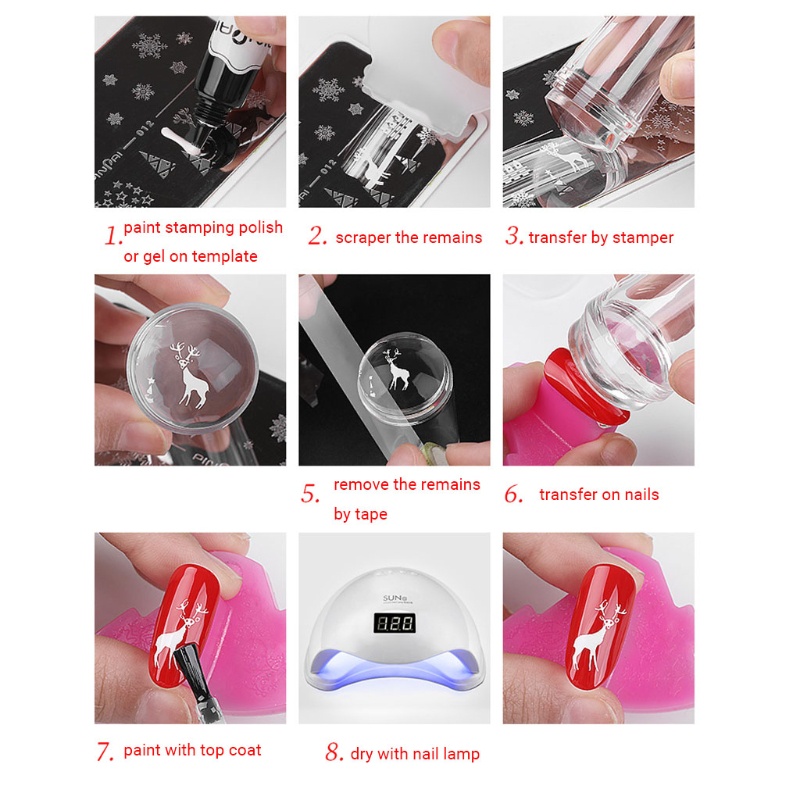 1. paint stamping polish or gel on template

2. scraper the remains

3. transfer by stamper

5. remove the remains by tape

6. transfer on nails

SUN5

120

7. paint with top coat

8. dry with nail lamp