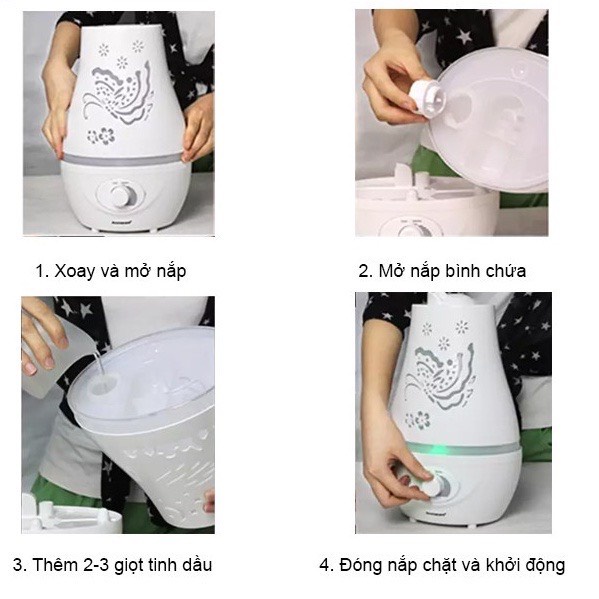 1. Xoay và mở nắp

2. Mở nắp bình chứa

3. Thêm 2-3 giọt tinh dầu

4. Đóng nắp chặt và khởi động