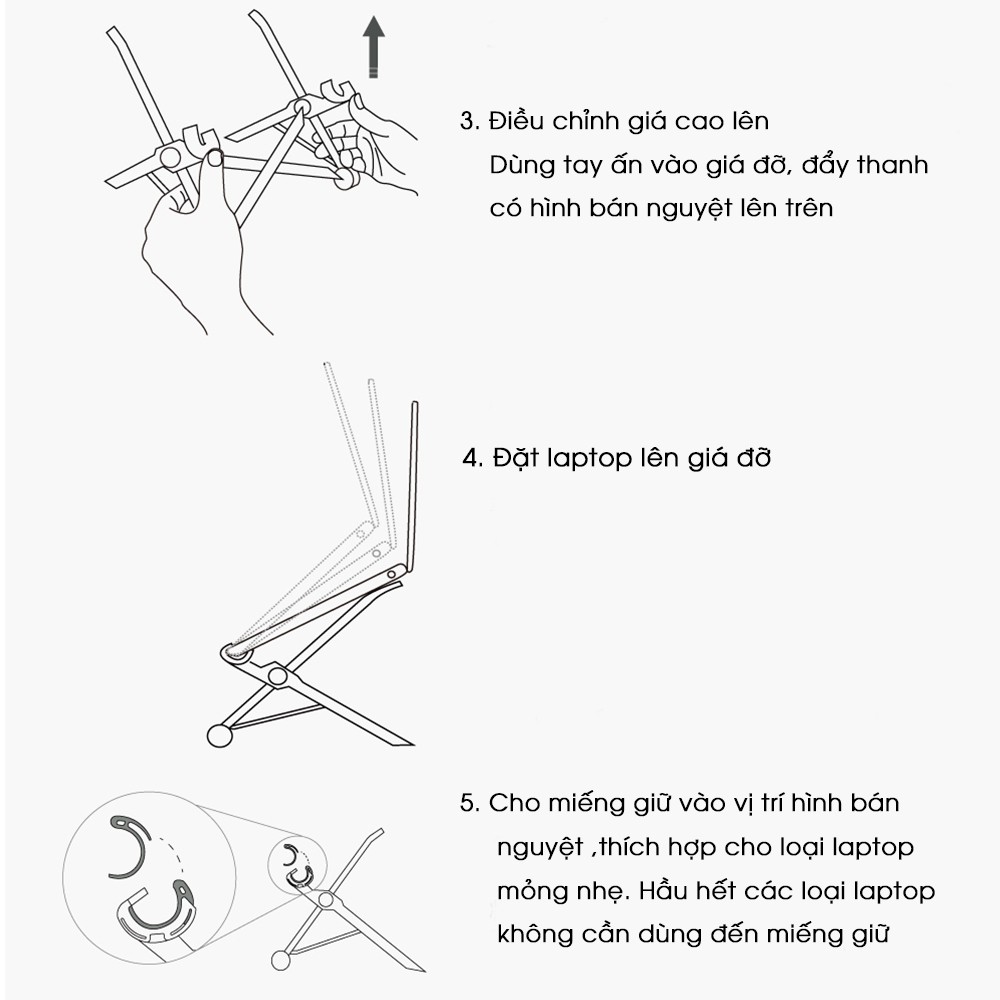 3. Điều chỉnh giá cao lên
Dùng tay ấn vào giá đỡ, đẩy thanh có hình bán nguyệt lên trên

4. Đặt laptop lên giá đỡ

5. Cho miếng giữ vào vị trí hình bán nguyệt ,thích hợp cho loại laptop mỏng nhẹ. Hầu hết các loại laptop không cần dùng đến miếng giữ