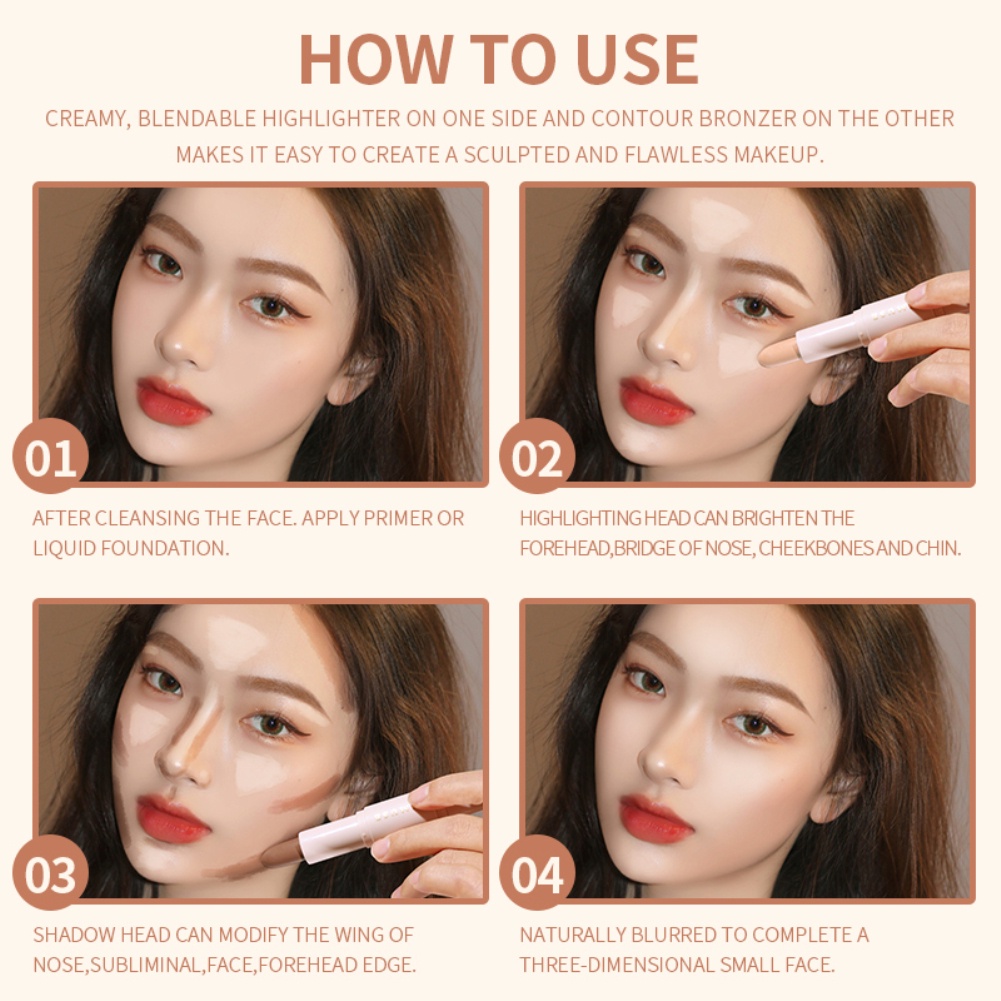 HOW TO USE

CREAMY, BLENDABLE HIGHLIGHTER ON ONE SIDE AND CONTOUR BRONZER ON THE OTHER MAKES IT EASY TO CREATE A SCULPTED AND FLAWLESS MAKEUP.

01

AFTER CLEANSING THE FACE. APPLY PRIMER OR LIQUID FOUNDATION.

02

HIGHLIGHTING HEAD CAN BRIGHTEN THE FOREHEAD,BRIDGE OF NOSE, CHEEKBONES AND CHIN.

03

SHADOW HEAD CAN MODIFY THE WING OF NOSE,SUBLIMINAL,FACE,FOREHEAD EDGE.

04

NATURALLY BLURRED TO COMPLETE A THREE-DIMENSIONAL SMALL FACE.