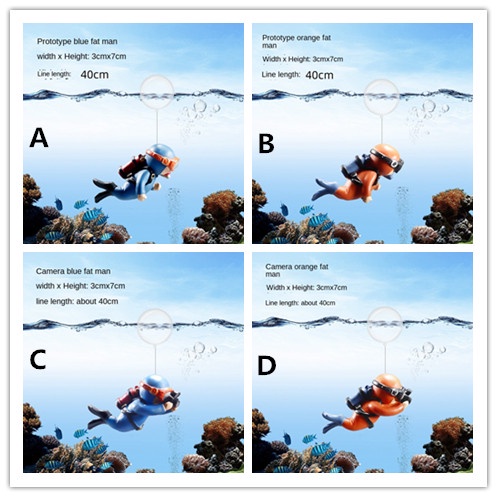 Prototype blue fat man
width x Height: 3cmx7cm
Line length: 40cm

A

Prototype orange fat man
Width x Height: 3cmx7cm
Line length: 40cm

B

Camera blue fat man
width x Height: 3cmx7cm
line length: about 40cm

C

Camera orange fat man
Width x Height: 3cmx7cm
Line length: about 40cm

D