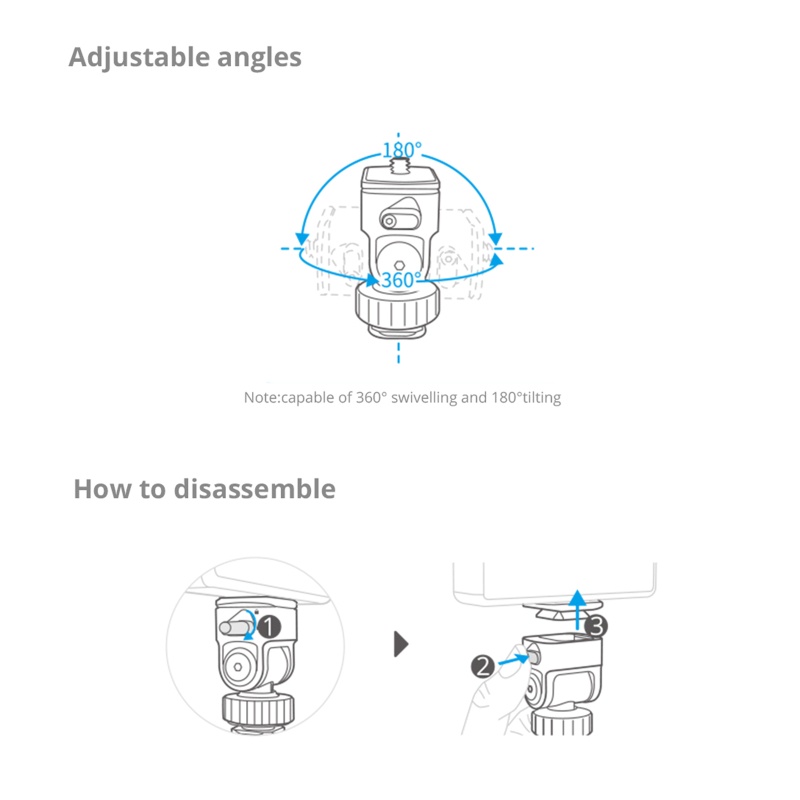 Adjustable angles

180°

360°

Note:capable of 360° swivelling and 180°tilting

How to disassemble

1

2

3