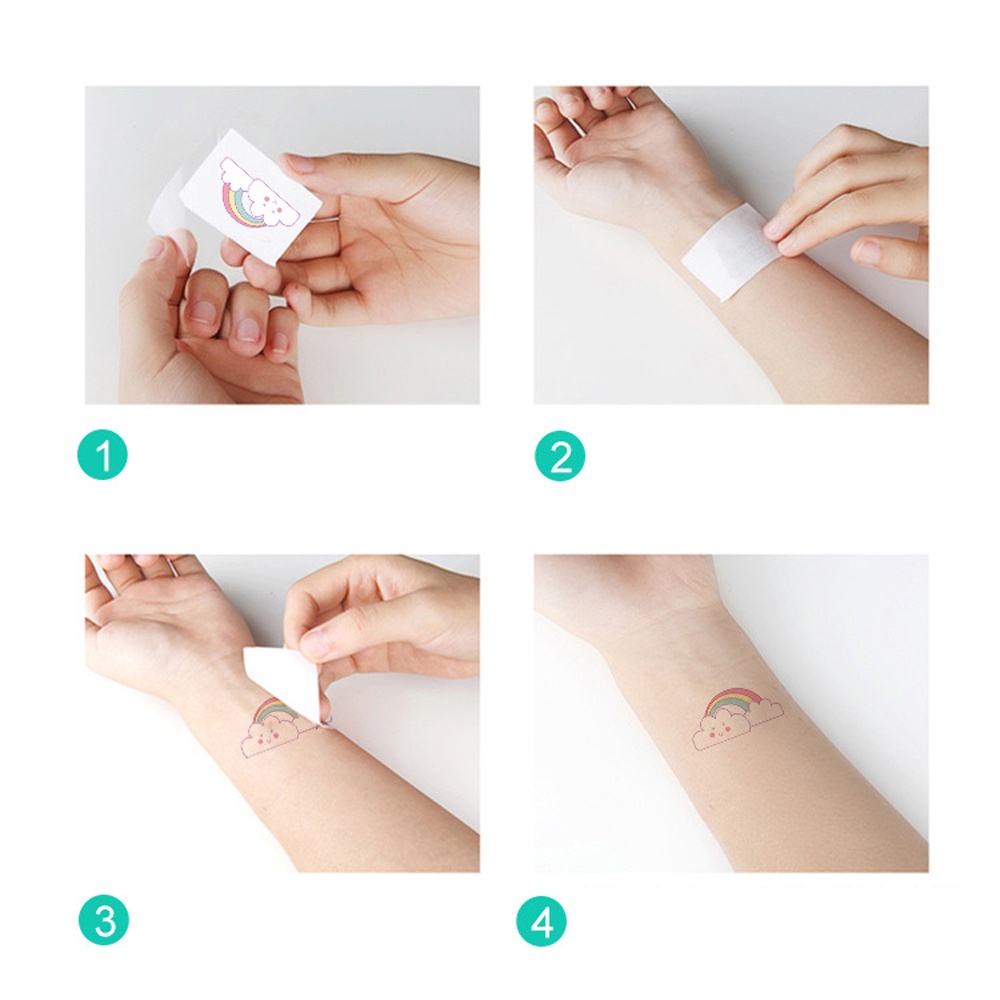 1

2

3

4