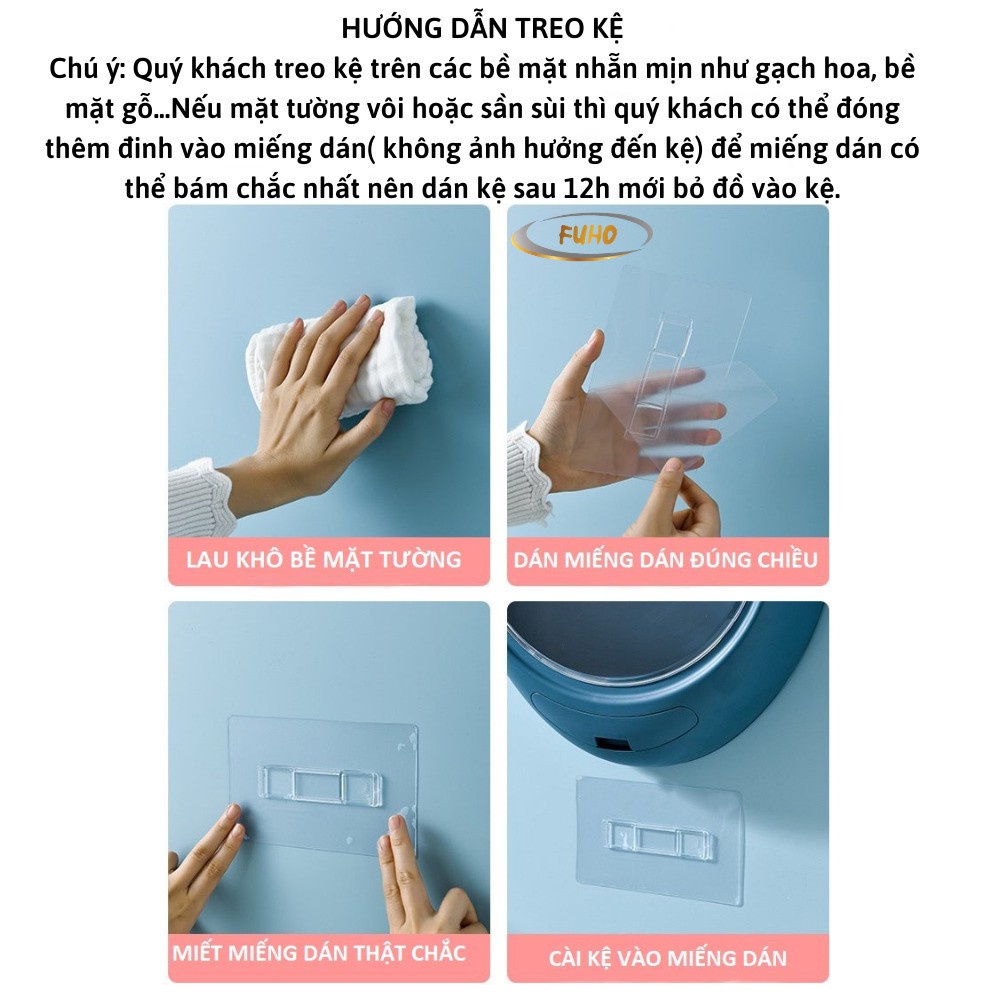 HƯỚNG DẪN TREO KỆ

Chú ý: Quý khách treo kệ trên các bề mặt nhẵn mịn như gạch hoa, bề mặt gỗ...Nếu mặt tường vôi hoặc sần sùi thì quý khách có thể đóng thêm đinh vào miếng dán( không ảnh hưởng đến kệ) để miếng dán có thể bám chắc nhất nên dán kệ sau 12h mới bỏ đồ vào kệ.

FUHO

LAU KHÔ BỀ MẶT TƯỜNG

DÁN MIẾNG DÁN ĐÚNG CHIỀU

MIẾT MIẾNG DÁN THẬT CHẮC

CÀI KỆ VÀO MIẾNG DÁN