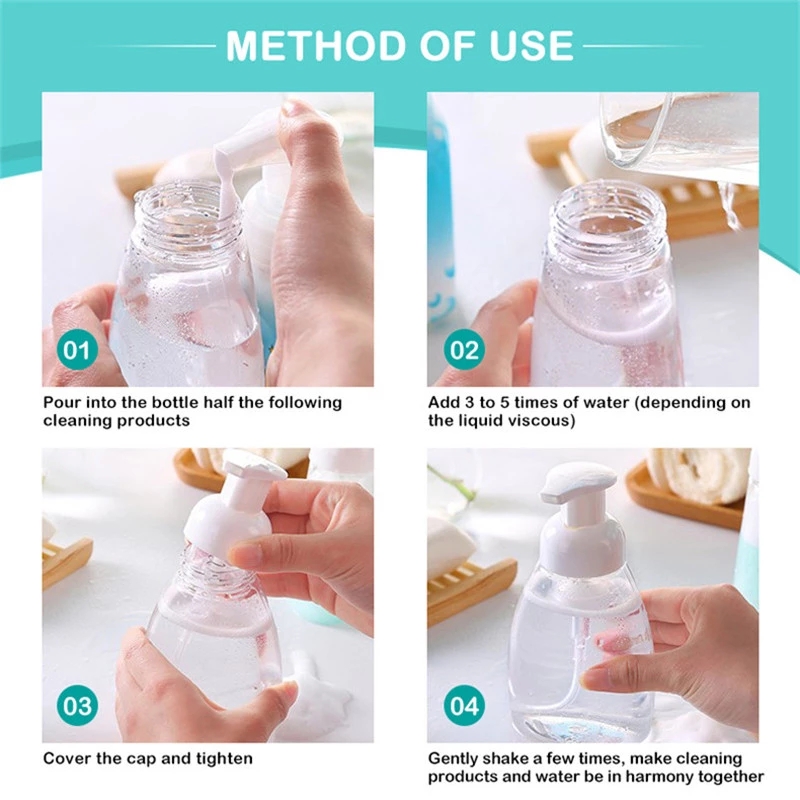 METHOD OF USE

01

Pour into the bottle half the following cleaning products

02

Add 3 to 5 times of water (depending on the liquid viscous)

03

Cover the cap and tighten

04

Gently shake a few times, make cleaning products and water be in harmony together