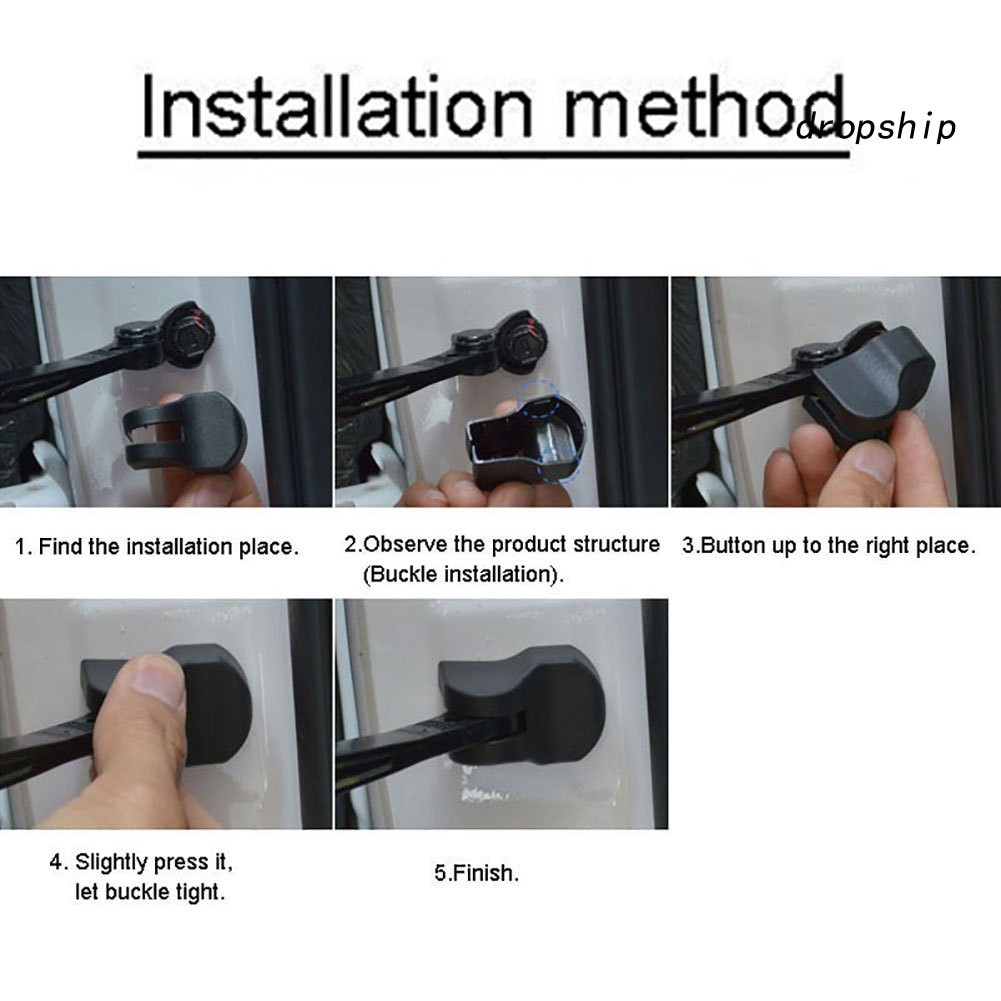 Installation method

dropship

1. Find the installation place.

2.Observe the product structure (Buckle installation).

3.Button up to the right place.

4. Slightly press it, let buckle tight.

5.Finish.