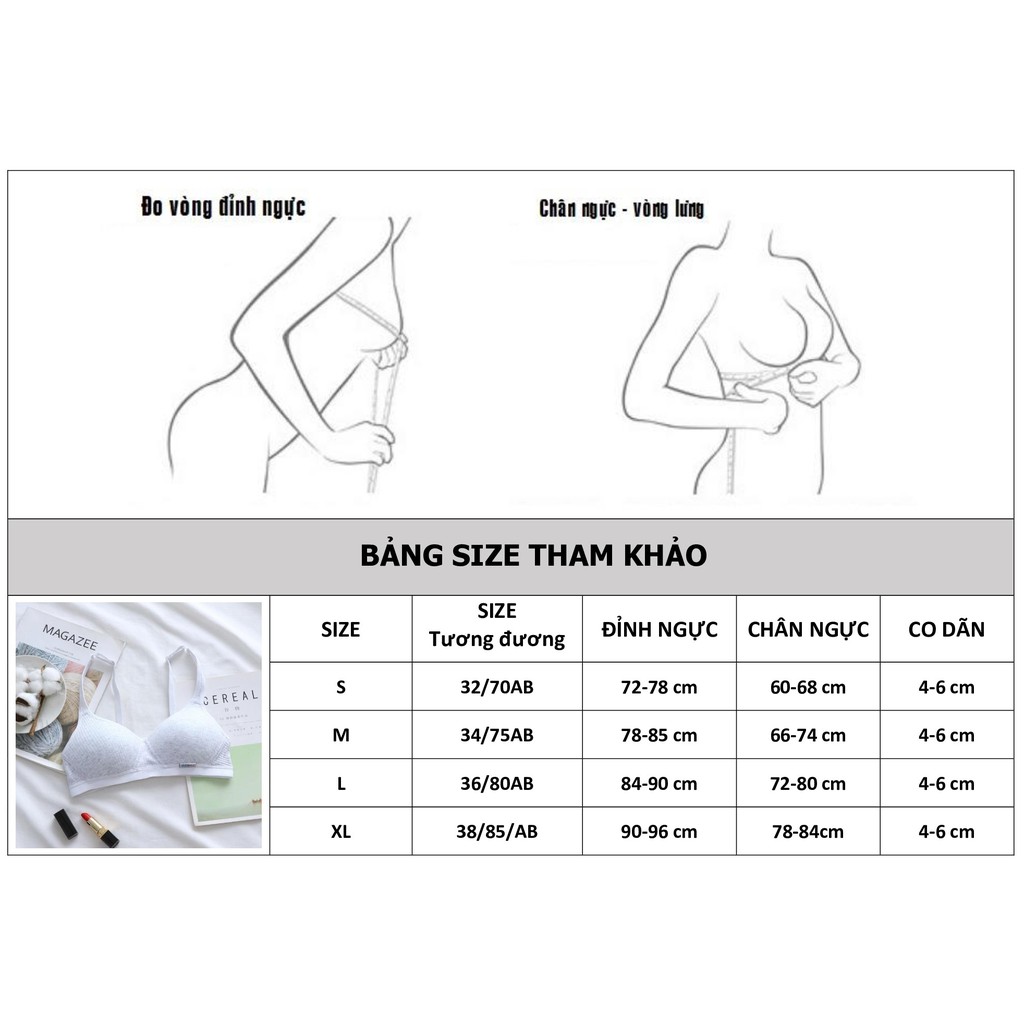 Đo vòng đỉnh ngực

Chân ngực - vòng lưng

BẢNG SIZE THAM KHẢO

MAGAZEE

CEREAL

| SIZE | SIZE Tương đương | ĐỈNH NGỰC | CHÂN NGỰC | CO DÃN |
|---|---|---|---|---|
| S | 32/70AB | 72-78 cm | 60-68 cm | 4-6 cm |
| M | 34/75AB | 78-85 cm | 66-74 cm | 4-6 cm |
| L | 36/80AB | 84-90 cm | 72-80 cm | 4-6 cm |
| XL | 38/85/AB | 90-96 cm | 78-84cm | 4-6 cm |