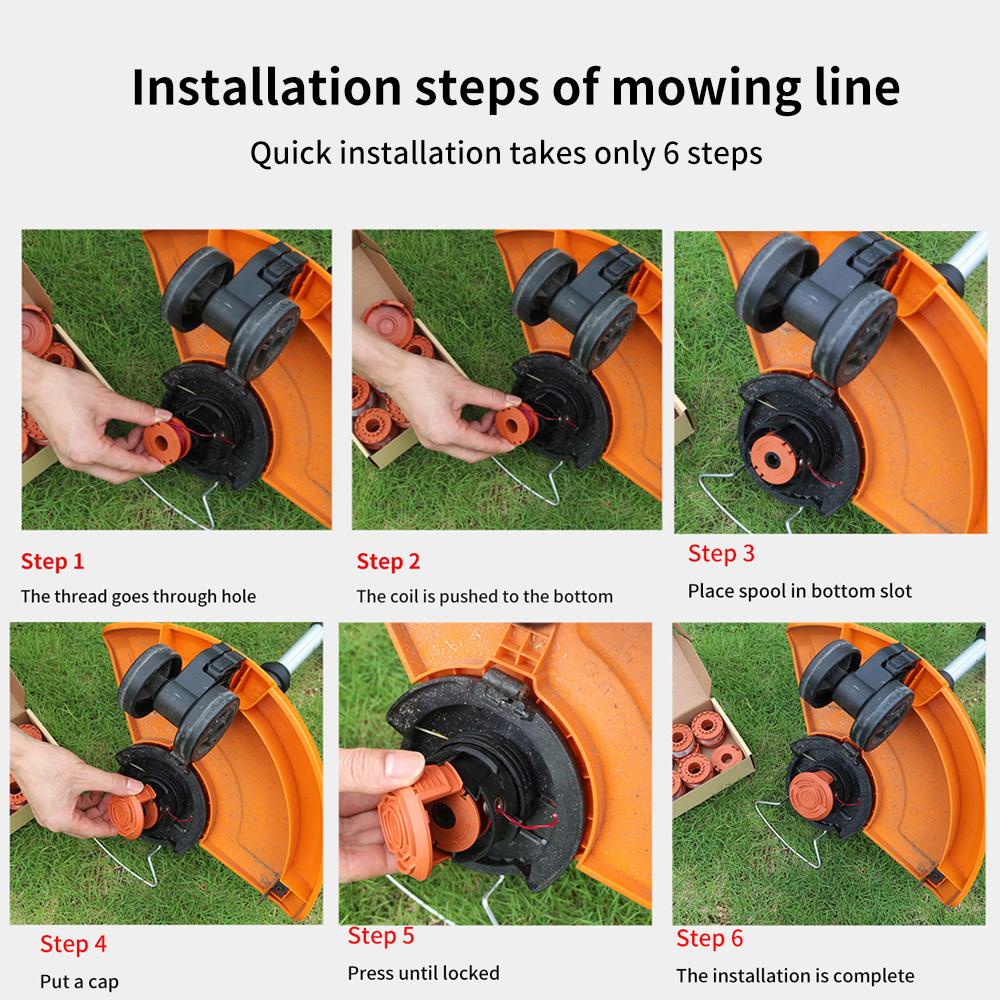 Installation steps of mowing line

Quick installation takes only 6 steps

Step 1

The thread goes through hole

Step 2

The coil is pushed to the bottom

Step 3

Place spool in bottom slot

Step 4

Put a cap

Step 5

Press until locked

Step 6

The installation is complete