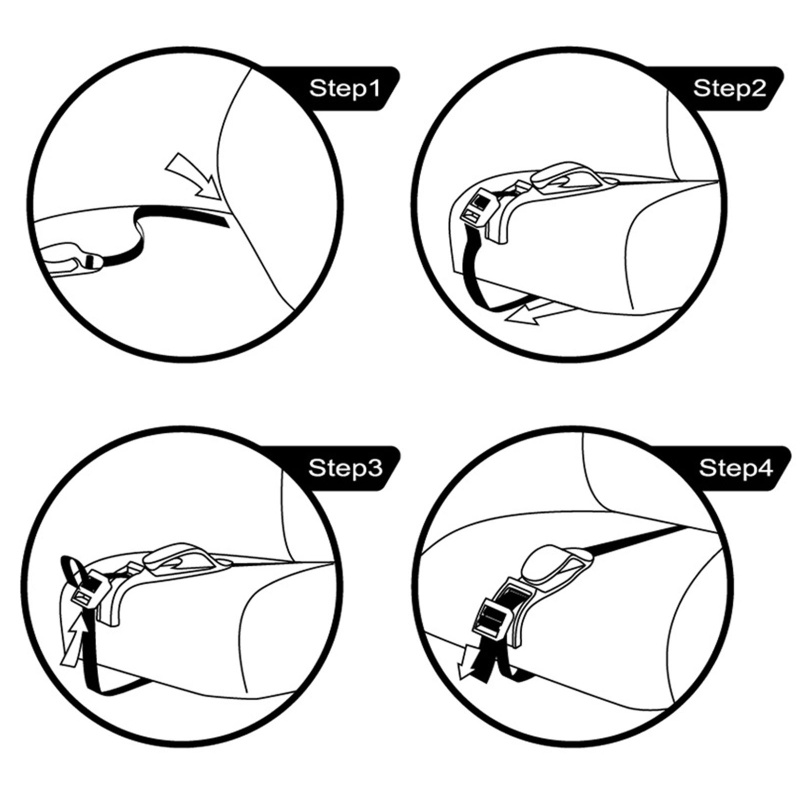 Step1

Step2

Step3

Step4