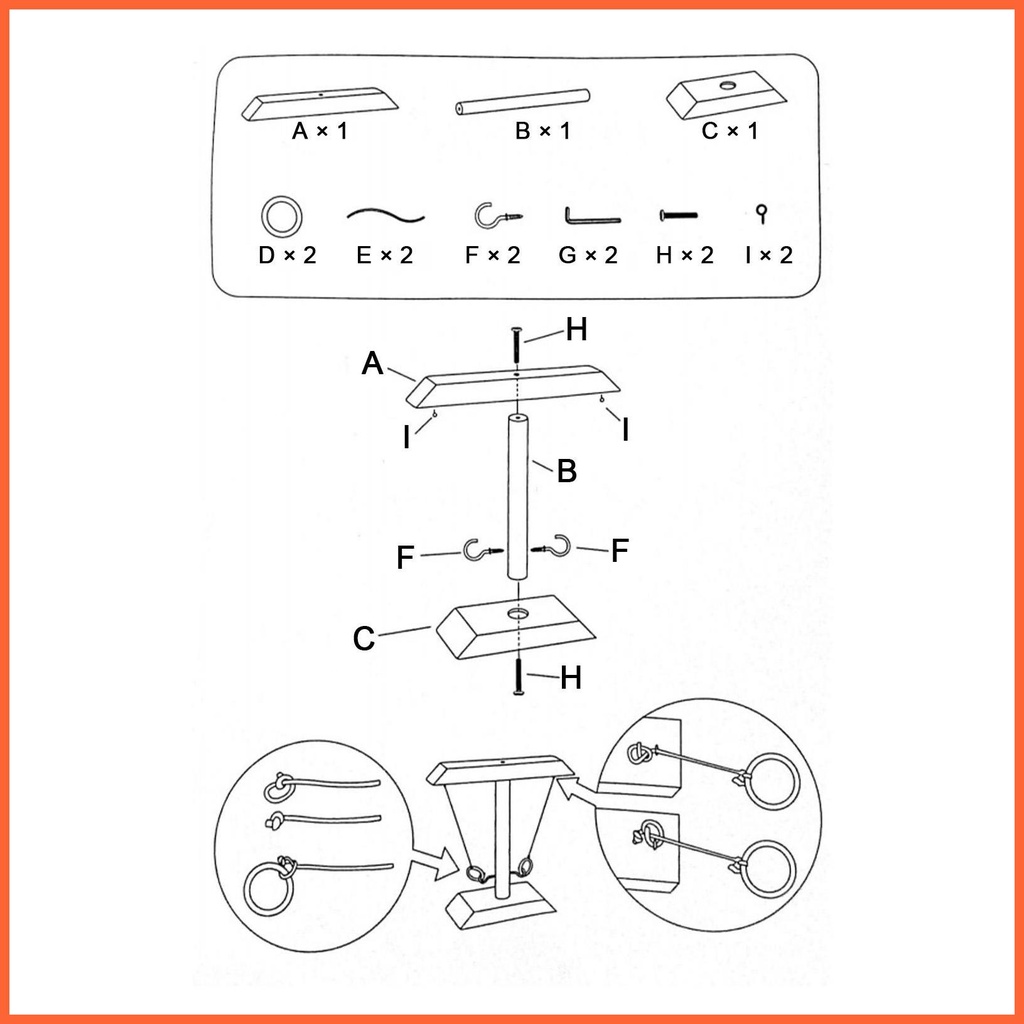 A × 1
B × 1
C × 1
D × 2
E × 2
F × 2
G × 2
H × 2
I × 2

H
A
I
I
B
F
F
C
H