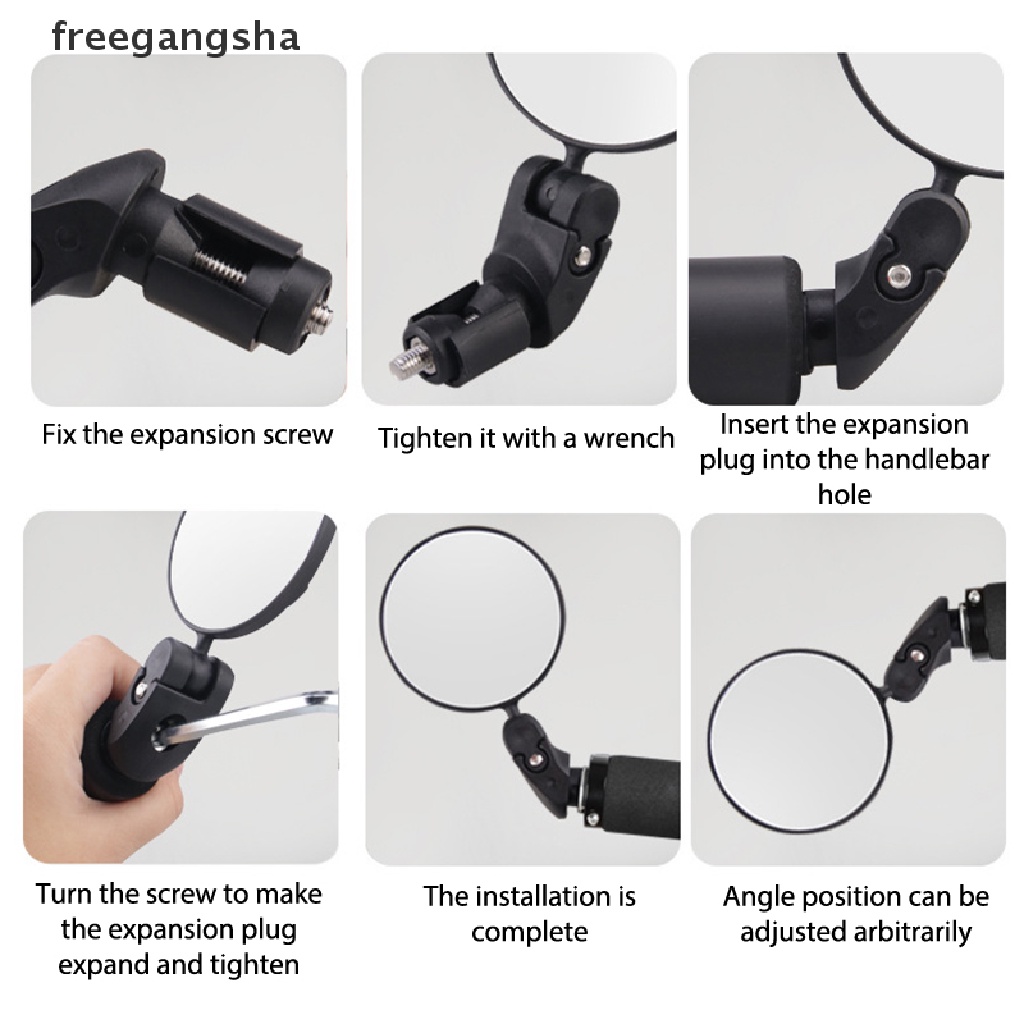 freegangsha

Fix the expansion screw

Tighten it with a wrench

Insert the expansion plug into the handlebar hole

Turn the screw to make the expansion plug expand and tighten

The installation is complete

Angle position can be adjusted arbitrarily