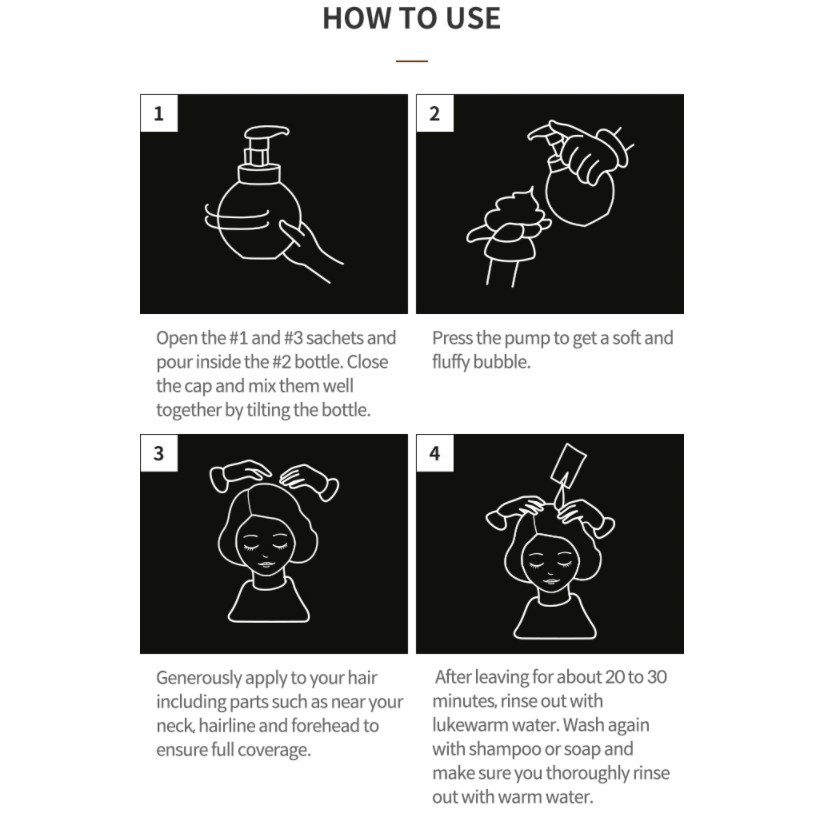 HOW TO USE

1

Open the #1 and #3 sachets and pour inside the #2 bottle. Close the cap and mix them well together by tilting the bottle.

2

Press the pump to get a soft and fluffy bubble.

3

Generously apply to your hair including parts such as near your neck, hairline and forehead to ensure full coverage.

4

After leaving for about 20 to 30 minutes, rinse out with lukewarm water. Wash again with shampoo or soap and make sure you thoroughly rinse out with warm water.