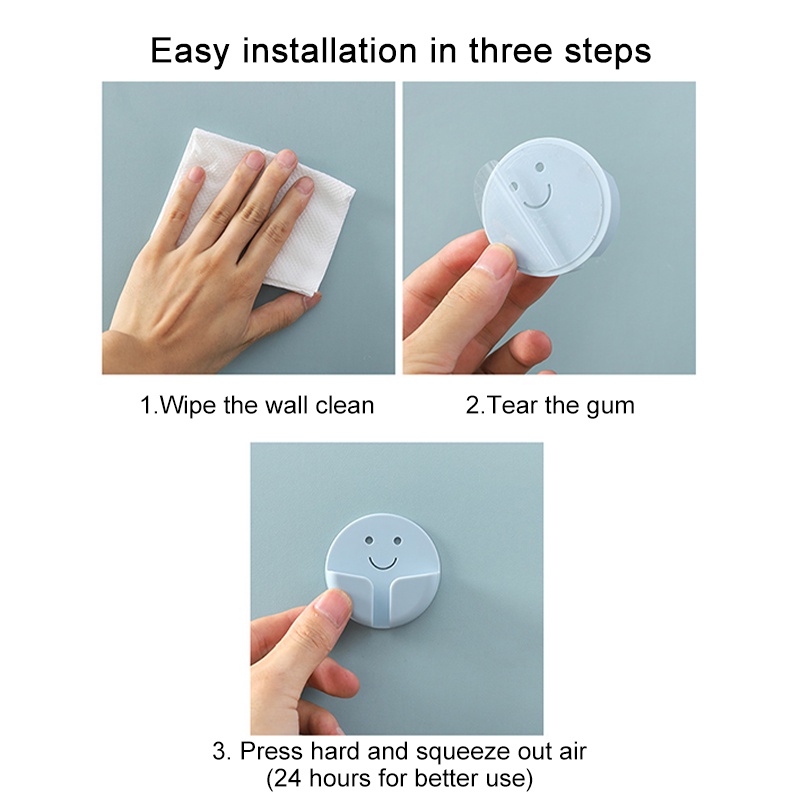 Easy installation in three steps

1.Wipe the wall clean

2.Tear the gum

3. Press hard and squeeze out air
(24 hours for better use)