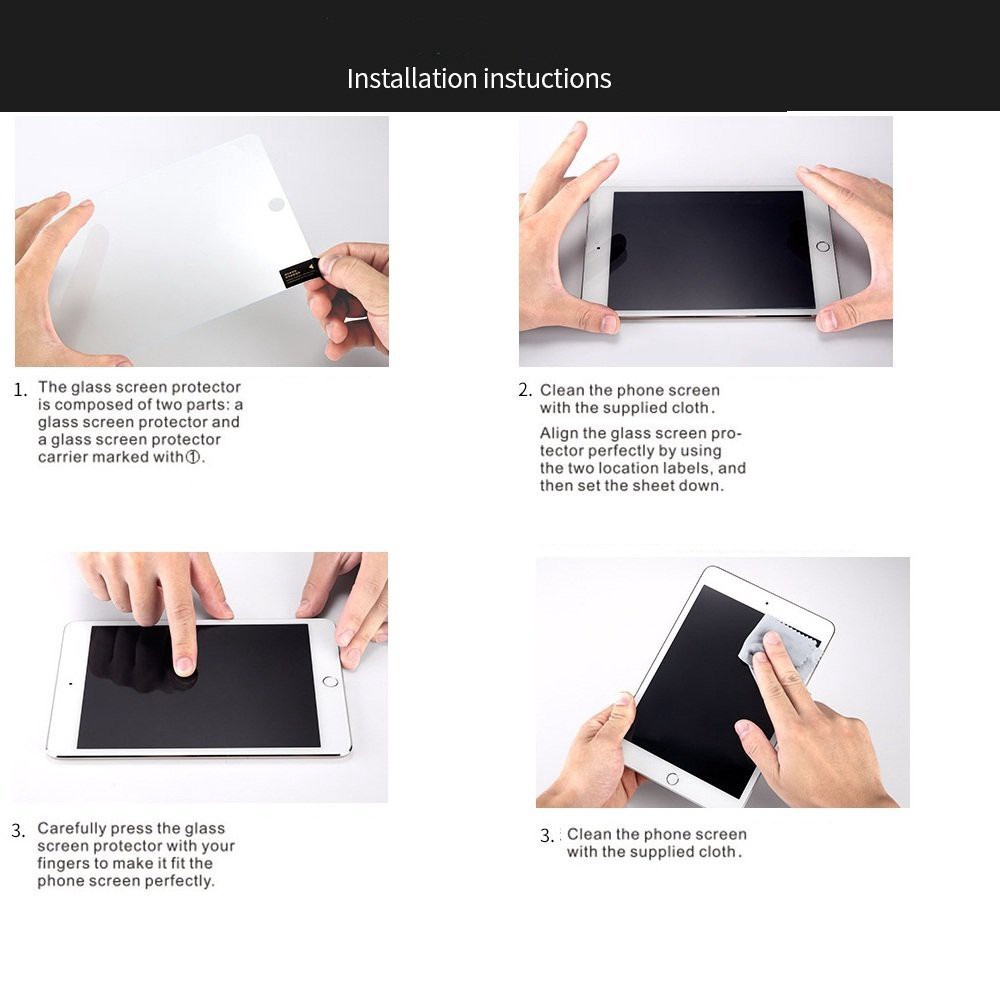 Installation instuctions

1. The glass screen protector is composed of two parts: a glass screen protector and a glass screen protector carrier marked with①.

2. Clean the phone screen with the supplied cloth.

Align the glass screen protector perfectly by using the two location labels, and then set the sheet down.

3. Carefully press the glass screen protector with your fingers to make it fit the phone screen perfectly.

3. Clean the phone screen with the supplied cloth.