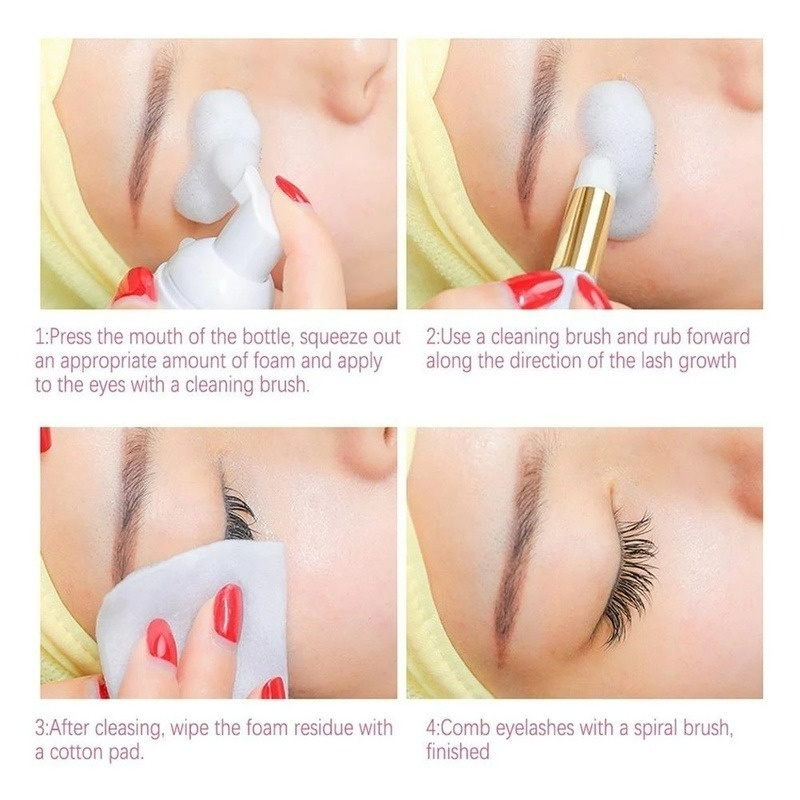 1:Press the mouth of the bottle, squeeze out an appropriate amount of foam and apply to the eyes with a cleaning brush.

2:Use a cleaning brush and rub forward along the direction of the lash growth

3:After cleasing, wipe the foam residue with a cotton pad.

4:Comb eyelashes with a spiral brush, finished