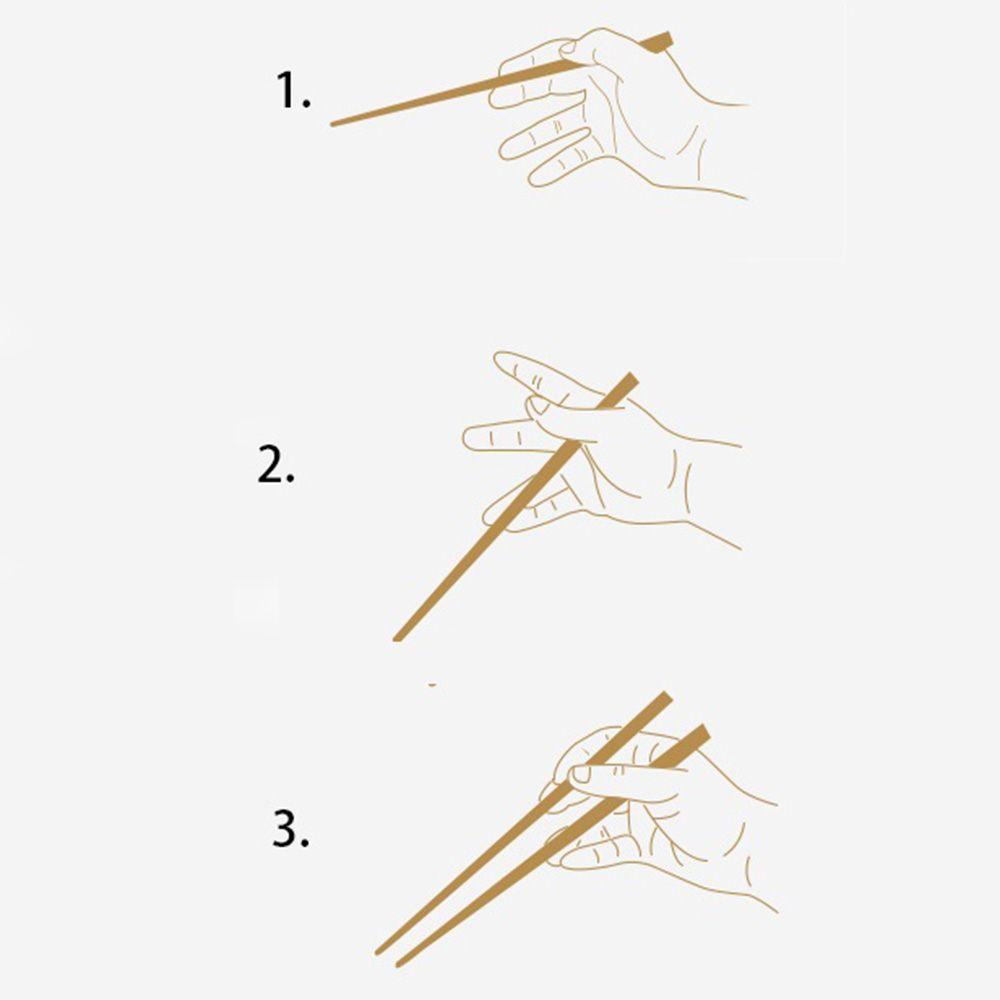 1.

2.

3.