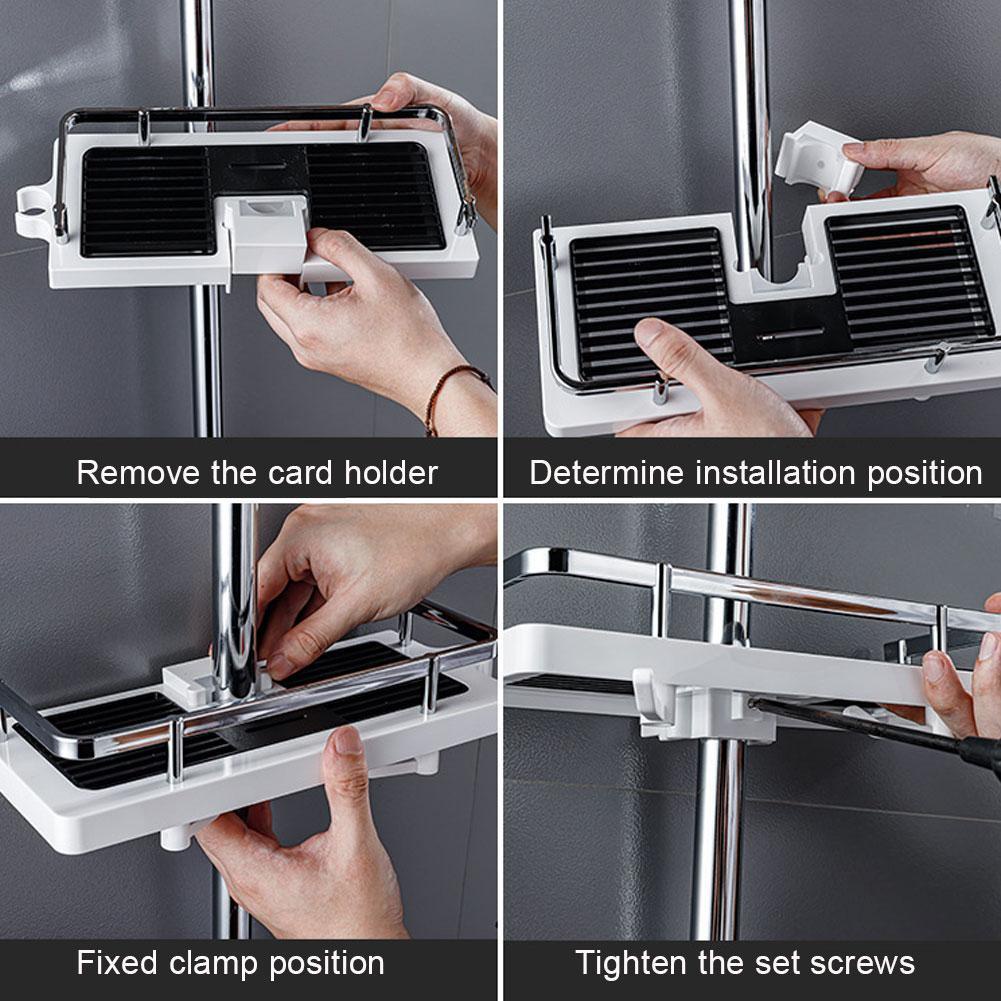 Remove the card holder

Determine installation position

Fixed clamp position

Tighten the set screws