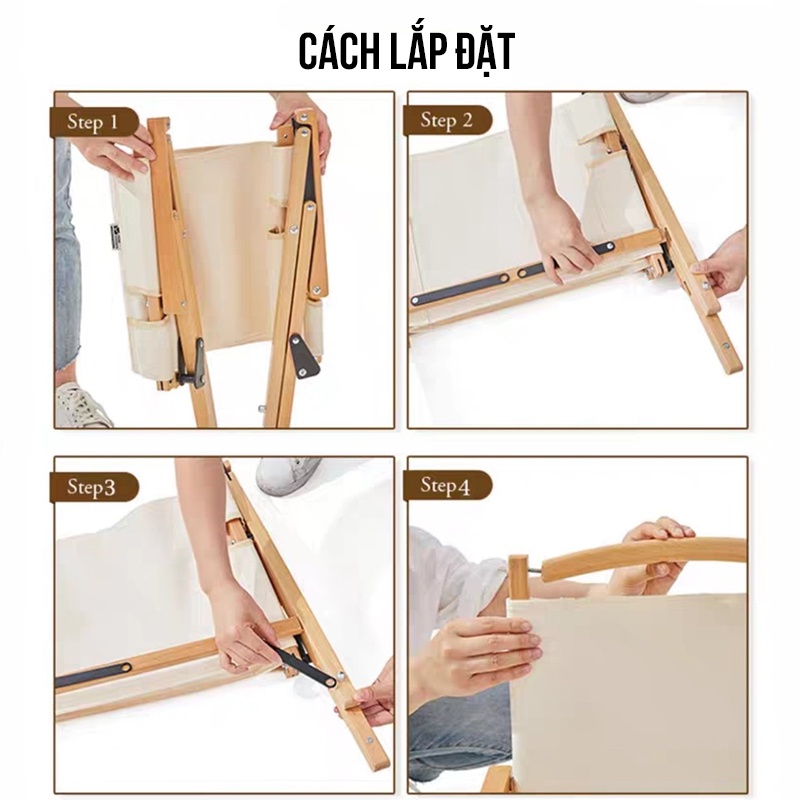 CÁCH LẮP ĐẶT

Step 1

Step 2

Step3

Step4