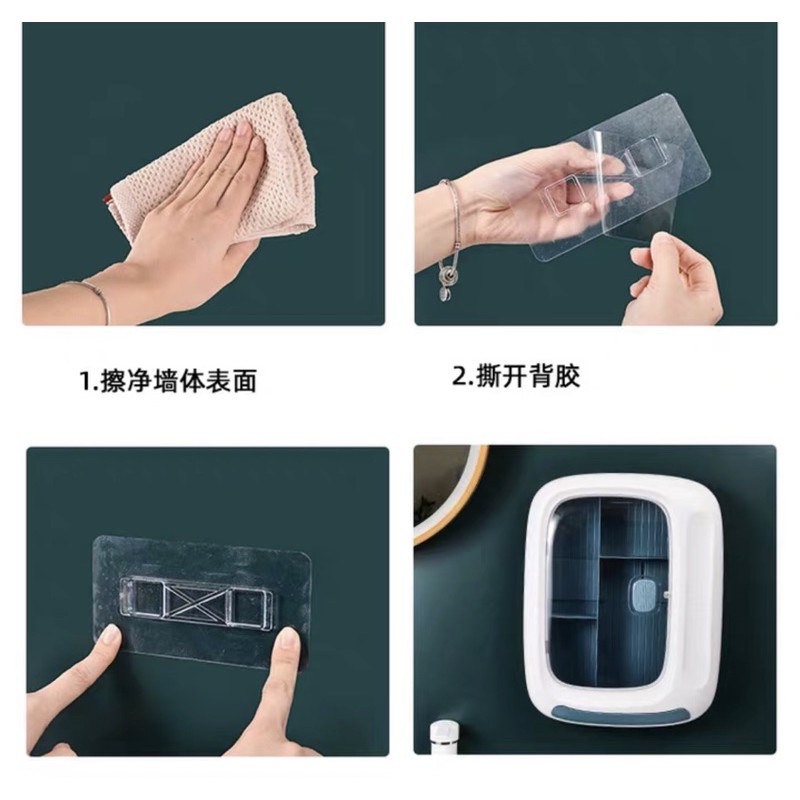 1.擦净墙体表面

2.撕开背胶