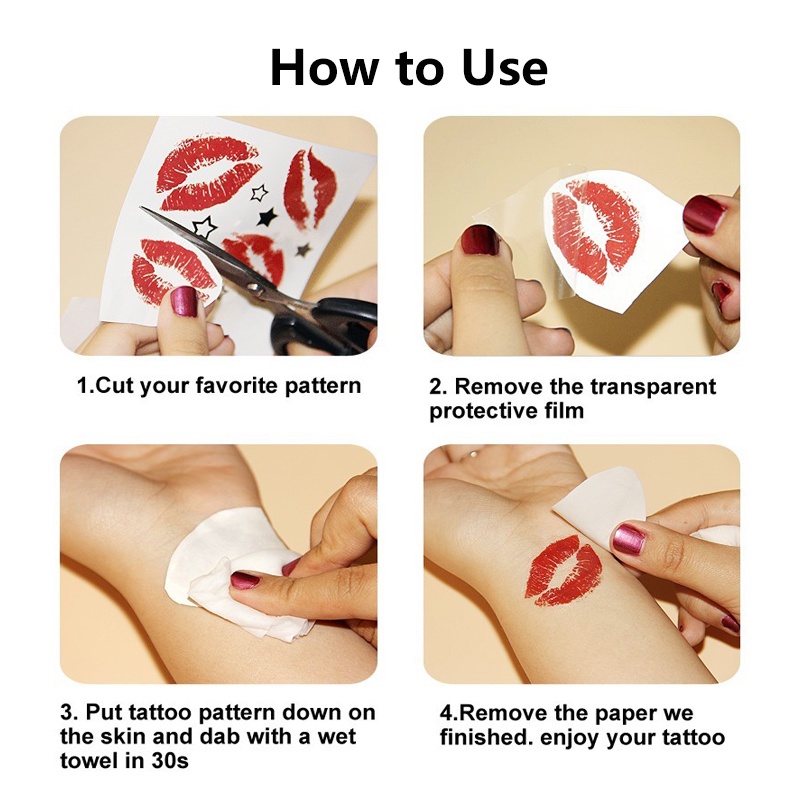 How to Use

1.Cut your favorite pattern

2. Remove the transparent protective film

3. Put tattoo pattern down on the skin and dab with a wet towel in 30s

4.Remove the paper we finished. enjoy your tattoo