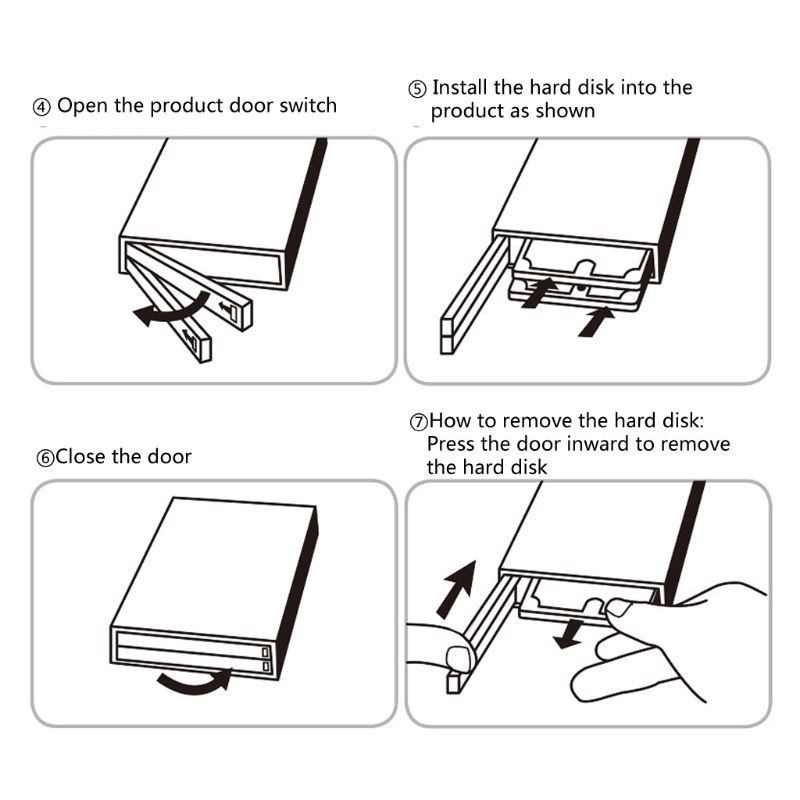 ④ Open the product door switch

⑤ Install the hard disk into the product as shown

⑥Close the door

⑦How to remove the hard disk: Press the door inward to remove the hard disk