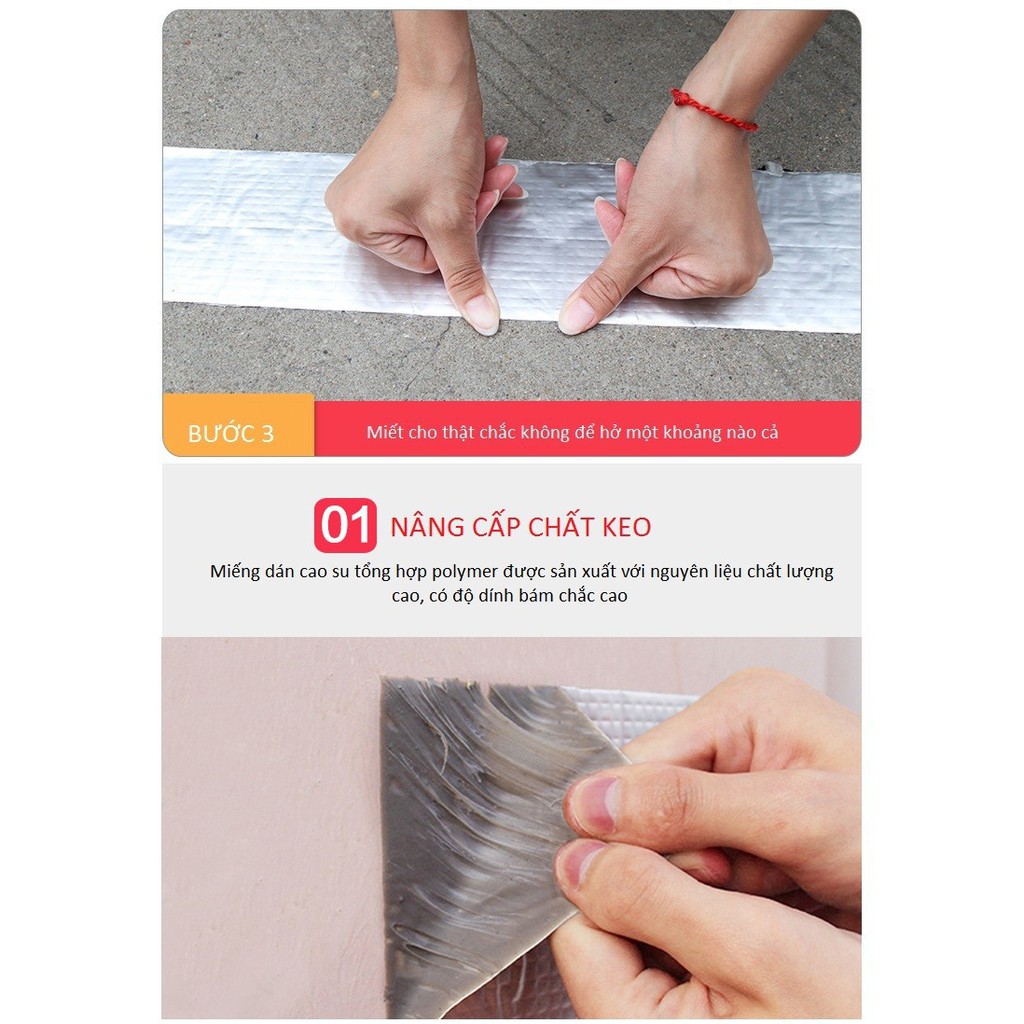 BƯỚC 3

Miết cho thật chắc không để hở một khoảng nào cả

01 NÂNG CẤP CHẤT KEO

Miếng dán cao su tổng hợp polymer được sản xuất với nguyên liệu chất lượng cao, có độ dính bám chắc cao