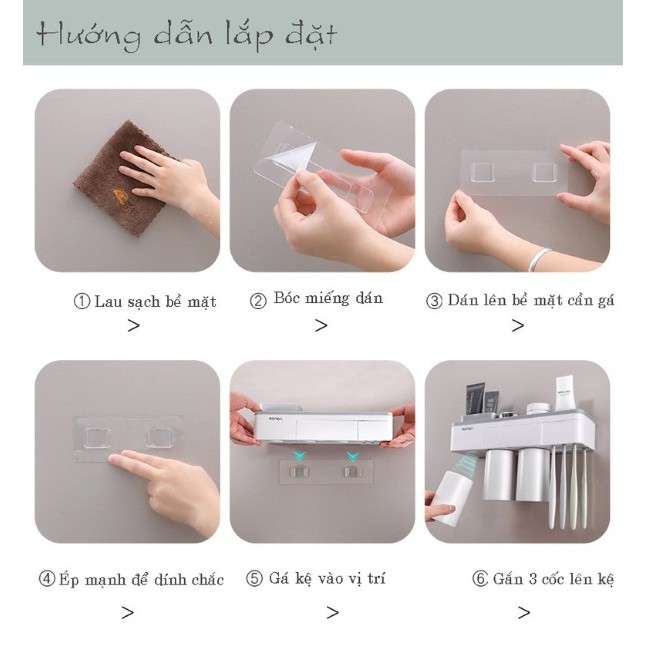 Hướng dẫn lắp đặt

① Lau sạch bề mặt
>

② Bóc miếng dán
>

③ Dán lên bề mặt cần gá
>

④ Ép mạnh để dính chắc
>

⑤ Gá kệ vào vị trí
>

⑥ Gắn 3 cốc lên kệ
>