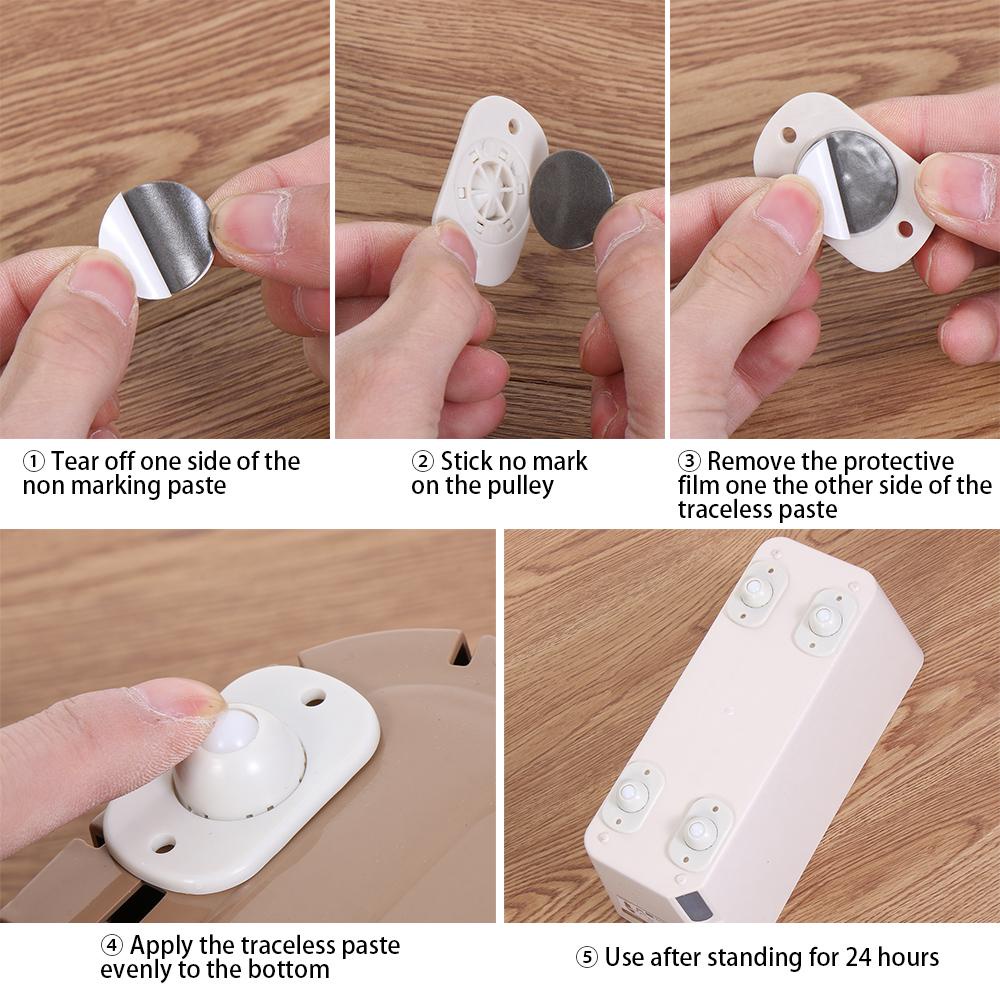 ① Tear off one side of the non marking paste

② Stick no mark on the pulley

③ Remove the protective film one the other side of the traceless paste

④ Apply the traceless paste evenly to the bottom

⑤ Use after standing for 24 hours