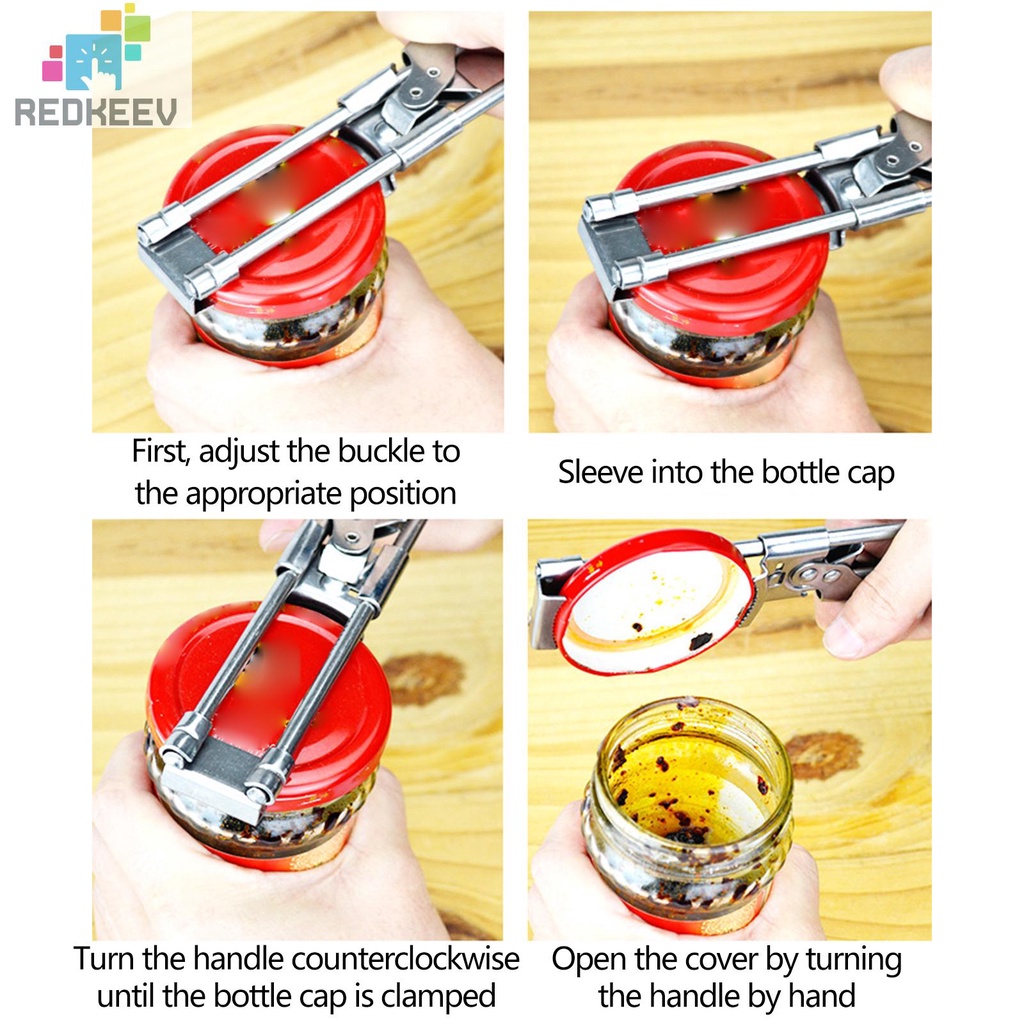 REDKEEV

First, adjust the buckle to the appropriate position

Sleeve into the bottle cap

Turn the handle counterclockwise until the bottle cap is clamped

Open the cover by turning the handle by hand