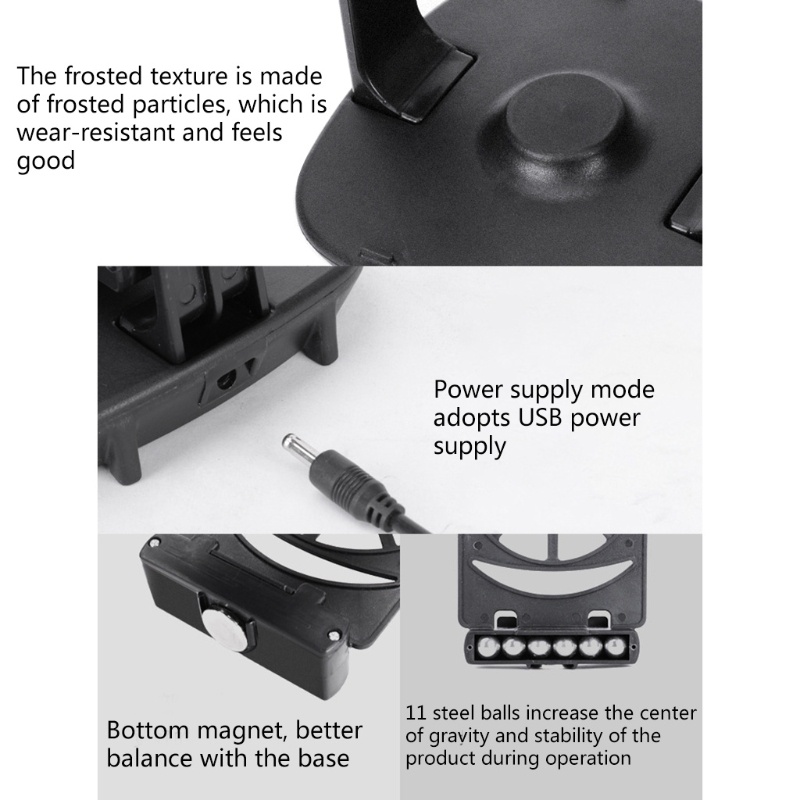 The frosted texture is made of frosted particles, which is wear-resistant and feels good

Power supply mode adopts USB power supply

Bottom magnet, better balance with the base

11 steel balls increase the center of gravity and stability of the product during operation